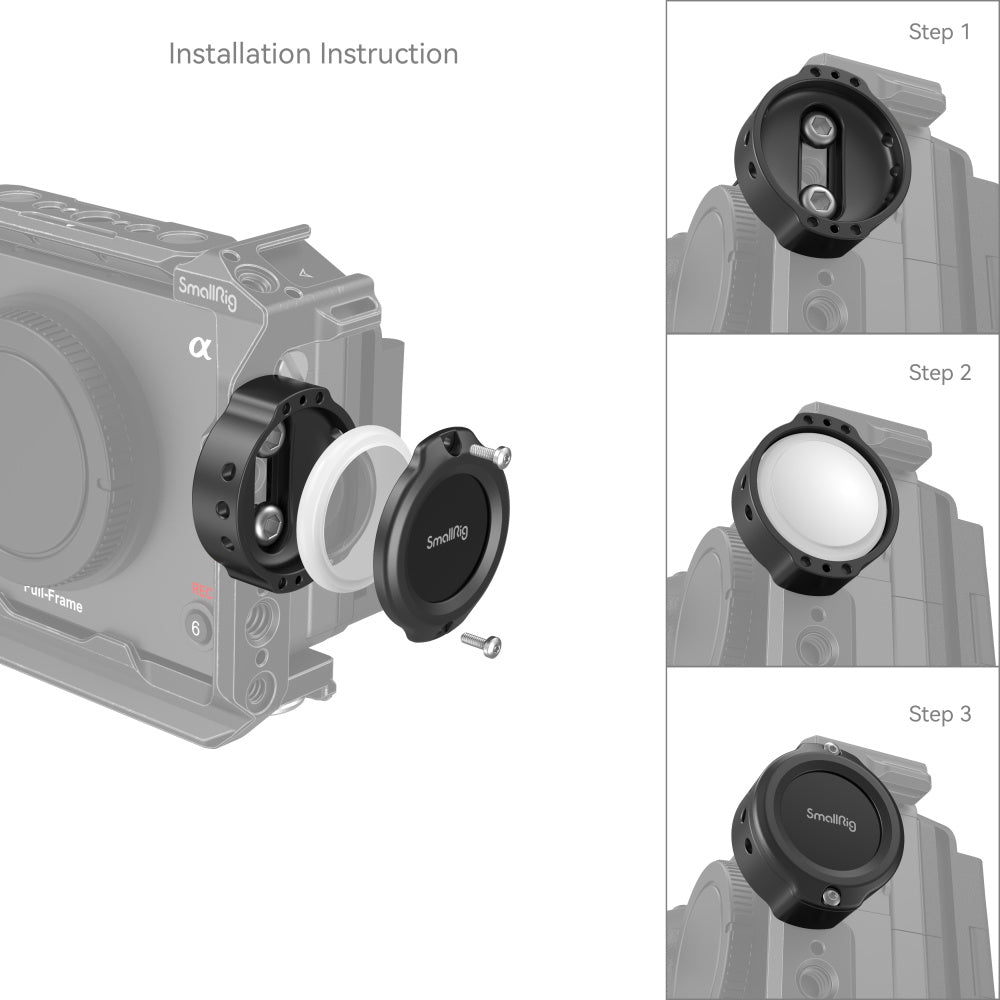 Installation Instruction

SmallRig

α

SmallRig

Full-Frame

REC

6

Step 1

Step 2

Step 3

SmallRig