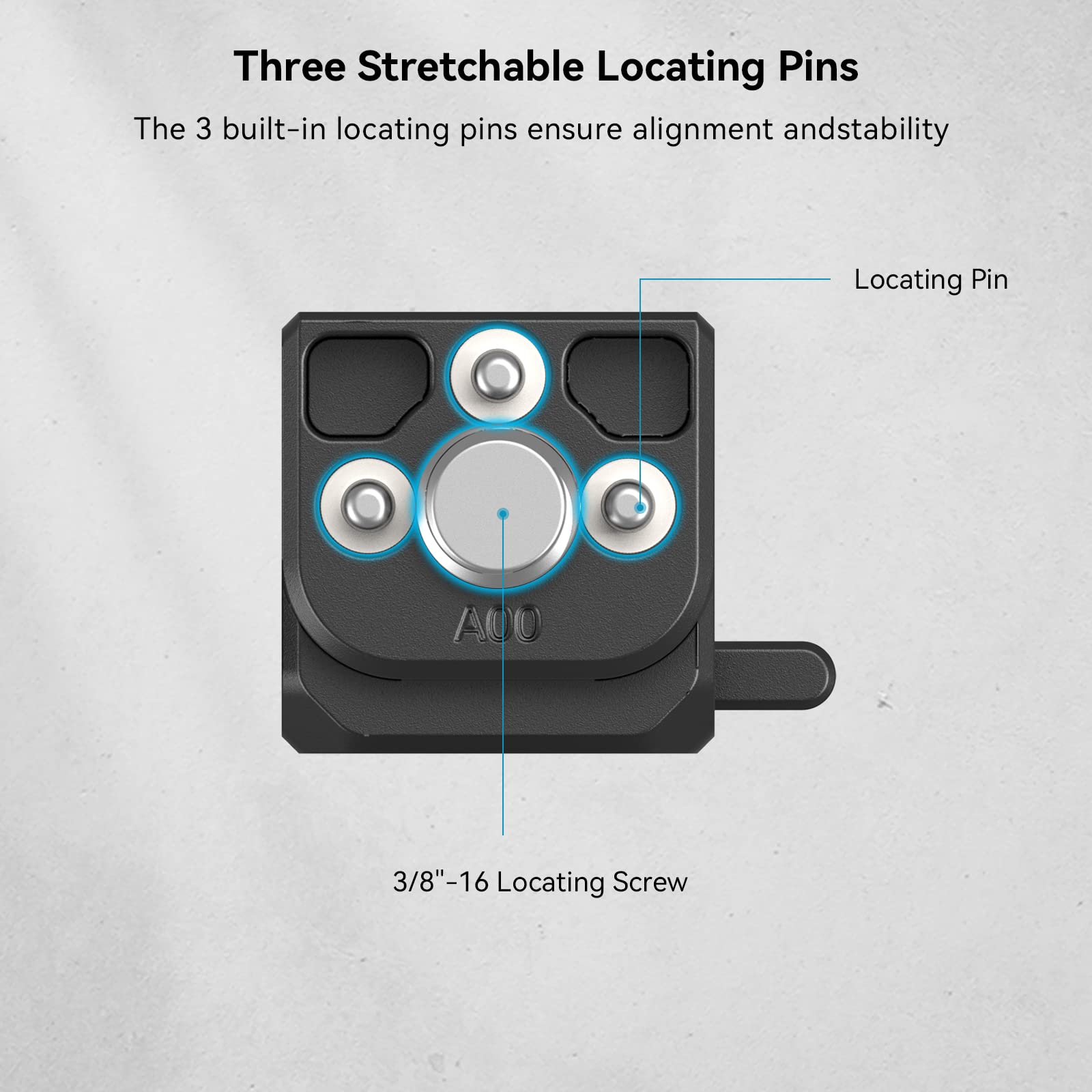 Three Stretchable Locating Pins

The 3 built-in locating pins ensure alignment andstability

Locating Pin

A00

3/8"-16 Locating Screw