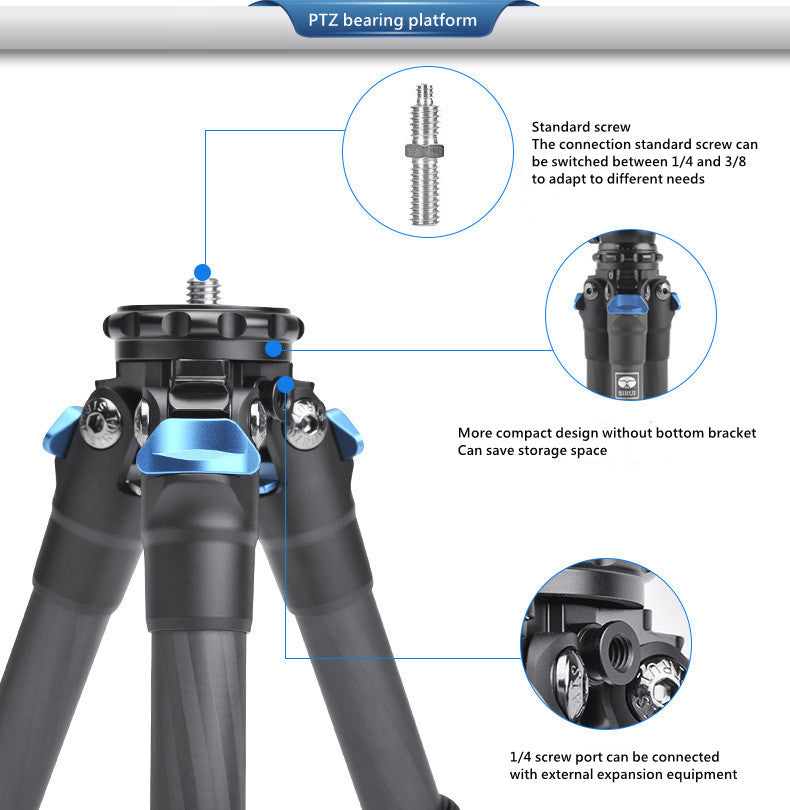 PTZ bearing platform

Standard screw
The connection standard screw can be switched between 1/4 and 3/8 to adapt to different needs

SIRUI

More compact design without bottom bracket
Can save storage space

1/4 screw port can be connected with external expansion equipment