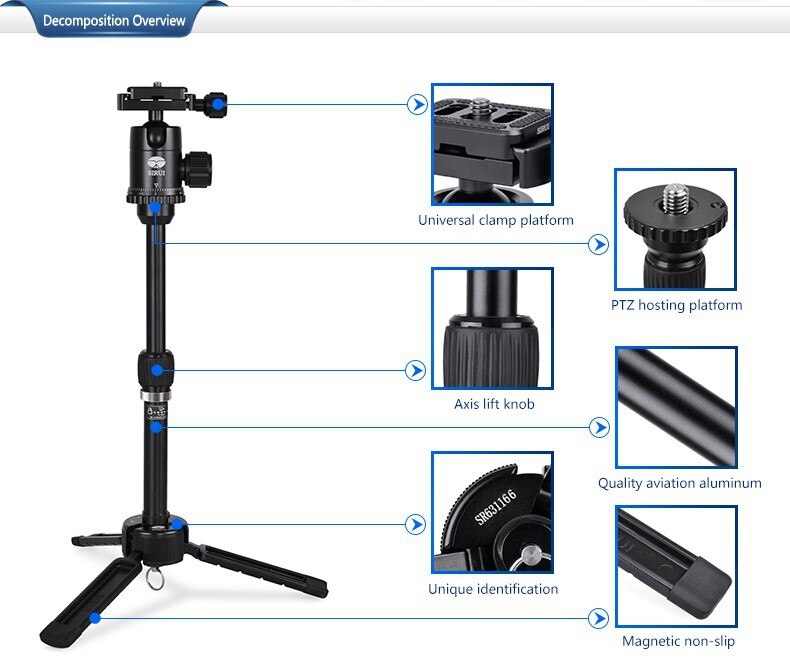 Decomposition Overview

SIRUI

SIRUI

Universal clamp platform

PTZ hosting platform

Axis lift knob

Quality aviation aluminum

SR631166

Unique identification

Magnetic non-slip