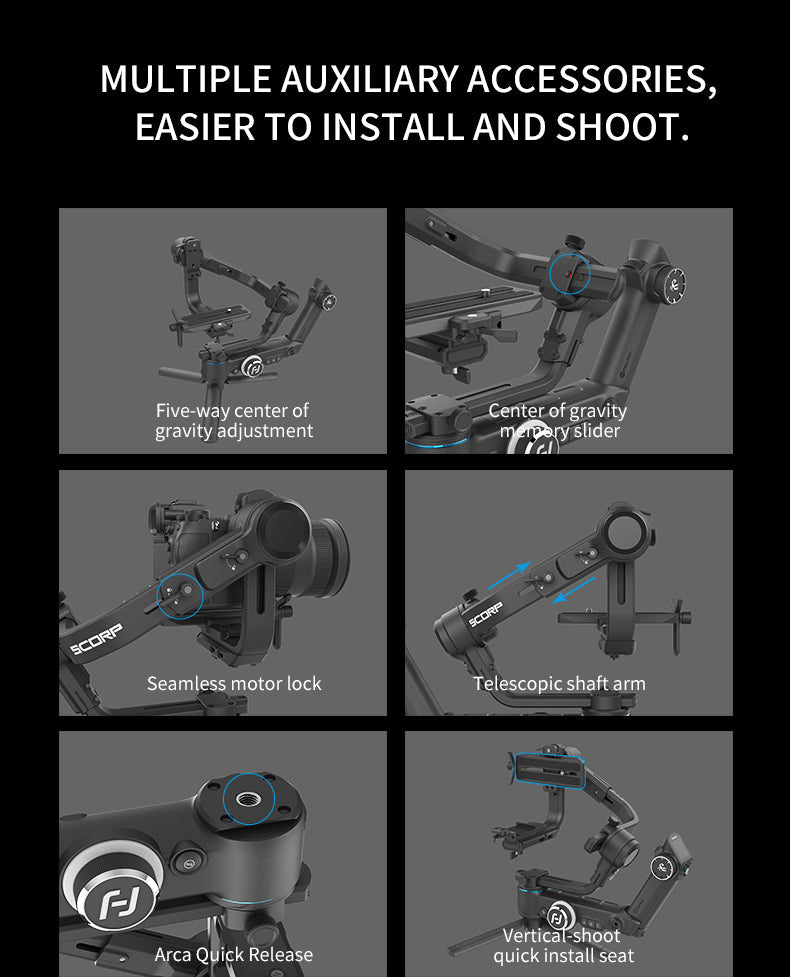 MULTIPLE AUXILIARY ACCESSORIES, EASIER TO INSTALL AND SHOOT.

Five-way center of gravity adjustment

Center of gravity memory slider

SCORP

Seamless motor lock

SCORP

Telescopic shaft arm

Arca Quick Release

Vertical-shoot quick install seat