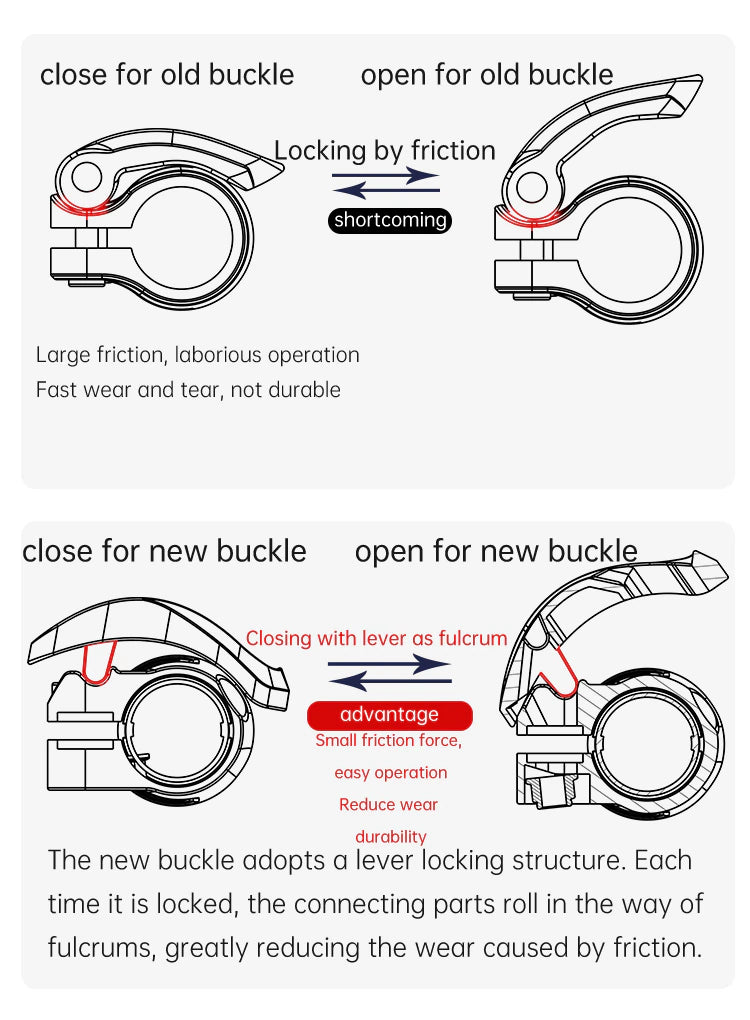 close for old buckle

open for old buckle

Locking by friction

shortcoming

Large friction, laborious operation
Fast wear and tear, not durable

close for new buckle

open for new buckle

Closing with lever as fulcrum

advantage

Small friction force,
easy operation
Reduce wear
durability

The new buckle adopts a lever locking structure. Each time it is locked, the connecting parts roll in the way of fulcrums, greatly reducing the wear caused by friction.