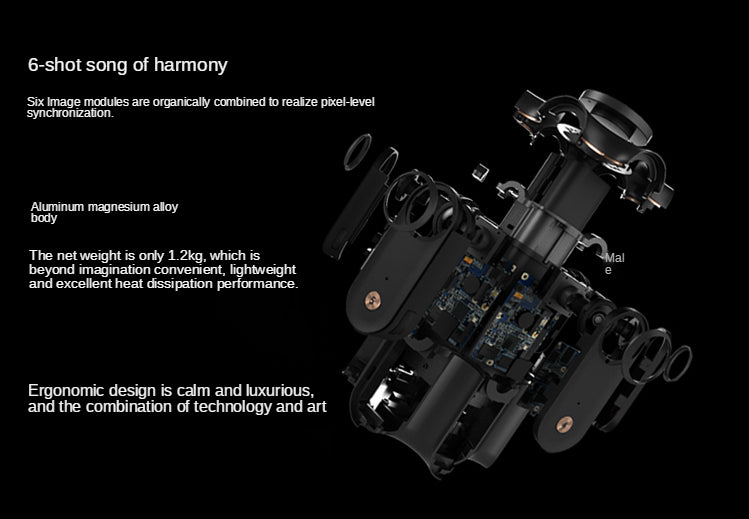 6-shot song of harmony

Six Image modules are organically combined to realize pixel-level synchronization.

Aluminum magnesium alloy body

The net weight is only 1.2kg, which is beyond imagination convenient, lightweight and excellent heat dissipation performance.

Mal e

Ergonomic design is calm and luxurious, and the combination of technology and art