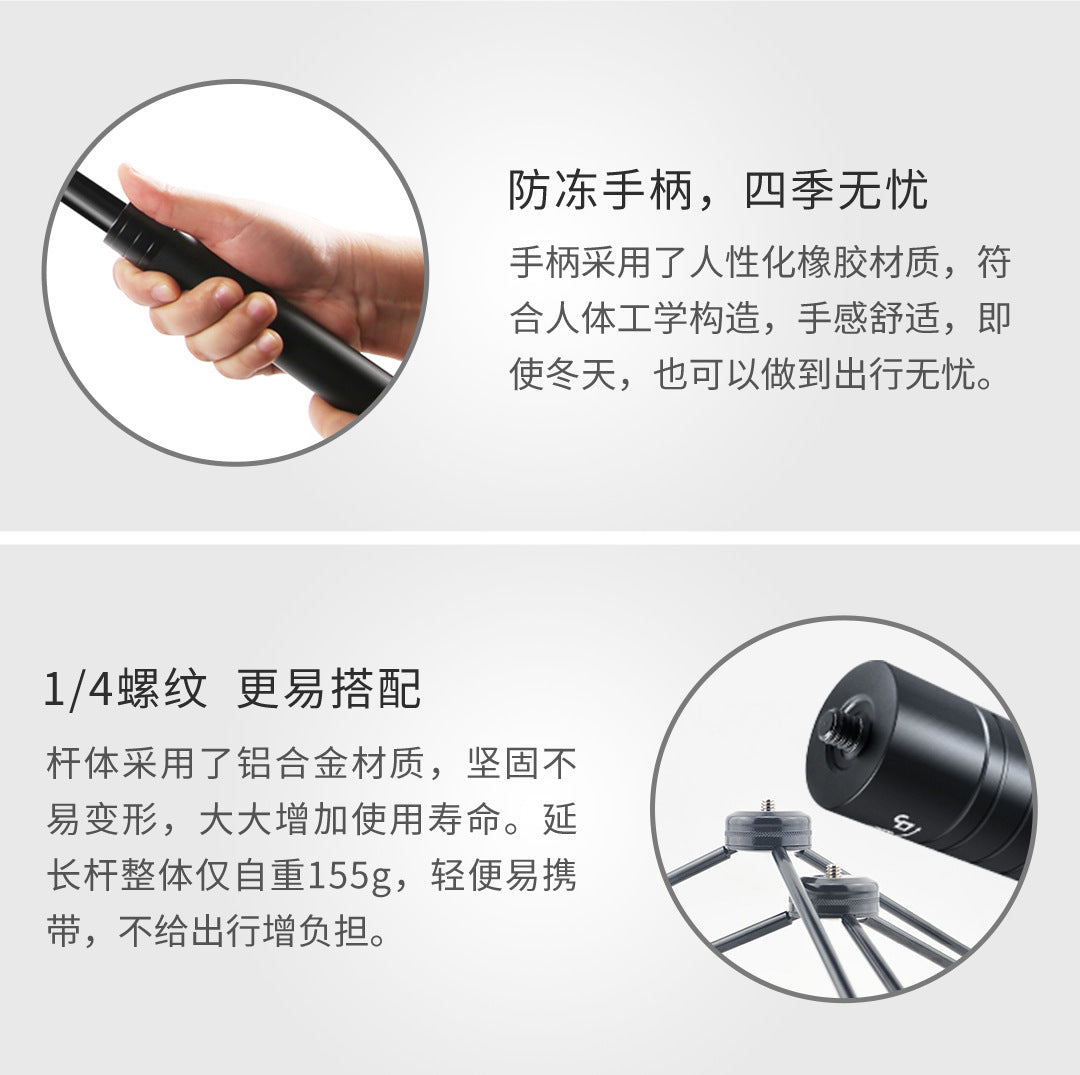 防冻手柄，四季无忧

手柄采用了人性化橡胶材质，符合人体工学构造，手感舒适，即使冬天，也可以做到出行无忧。

1/4螺纹 更易搭配

杆体采用了铝合金材质，坚固不易变形，大大增加使用寿命。延长杆整体仅自重155g，轻便易携带，不给出行增负担。