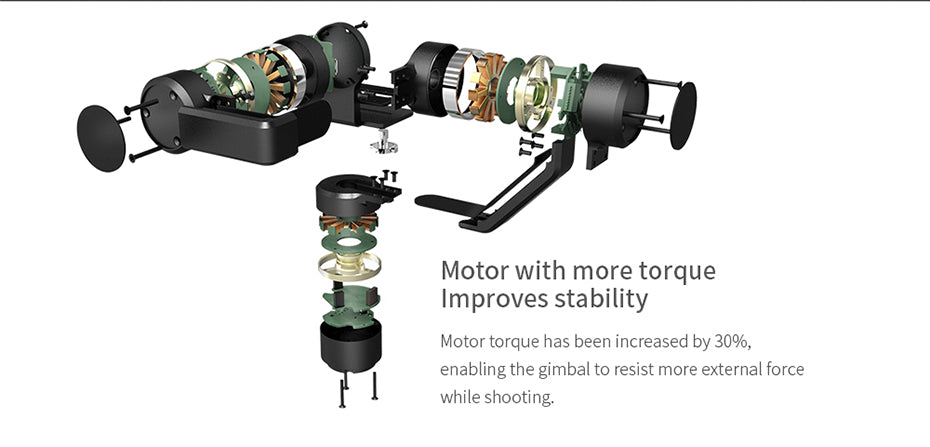 Motor with more torque
Improves stability

Motor torque has been increased by 30%, enabling the gimbal to resist more external force while shooting.