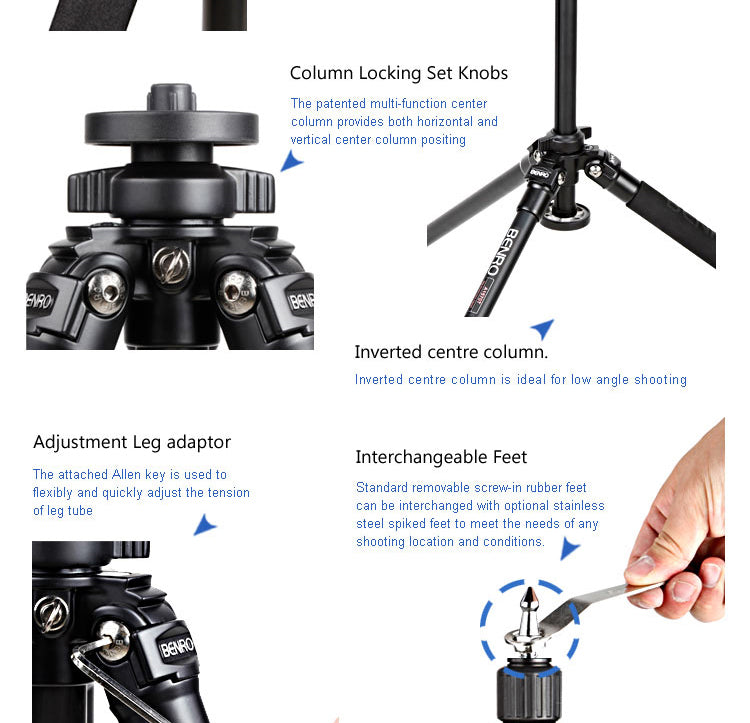 Column Locking Set Knobs

The patented multi-function center column provides both horizontal and vertical center column positing

BENRO

BENRO

BENRO

BENRO

Inverted centre column.

Inverted centre column is ideal for low angle shooting

Adjustment Leg adaptor

The attached Allen key is used to flexibly and quickly adjust the tension of leg tube

Interchangeable Feet

Standard removable screw-in rubber feet can be interchanged with optional stainless steel spiked feet to meet the needs of any shooting location and conditions.

BENRO