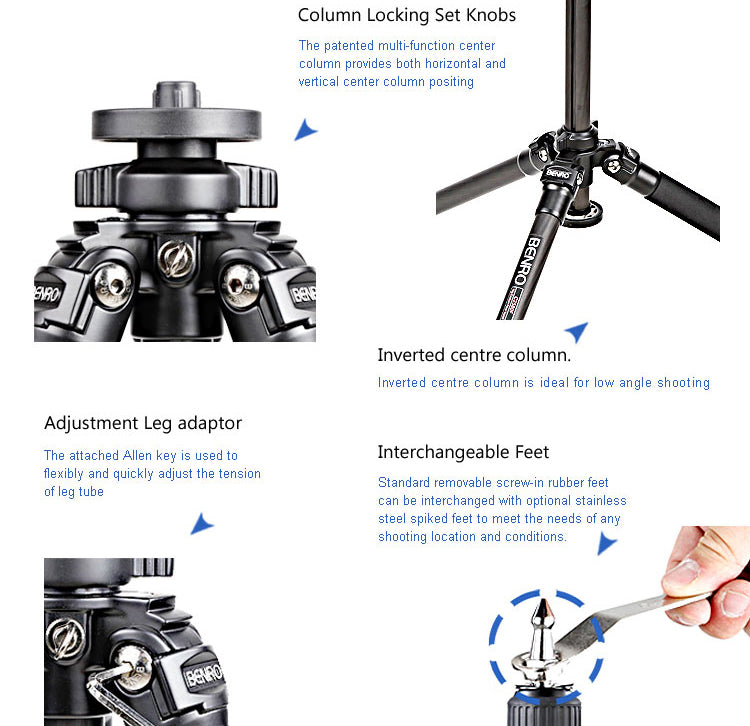 Column Locking Set Knobs

The patented multi-function center column provides both horizontal and vertical center column positing

BENRO

BENRO

BENRO

BENRO

Inverted centre column.

Inverted centre column is ideal for low angle shooting

Adjustment Leg adaptor

The attached Allen key is used to flexibly and quickly adjust the tension of leg tube

Interchangeable Feet

Standard removable screw-in rubber feet can be interchanged with optional stainless steel spiked feet to meet the needs of any shooting location and conditions.

BENRO