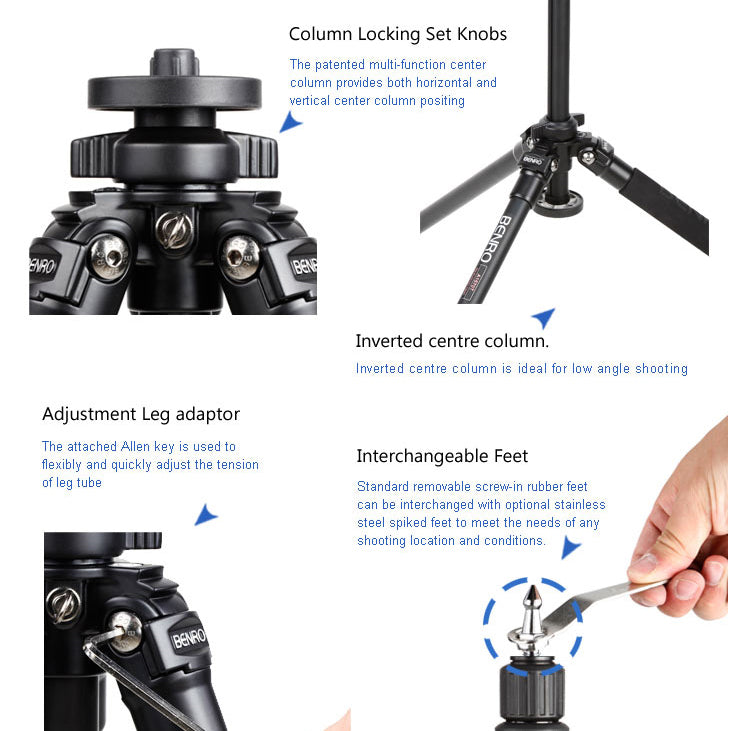 Column Locking Set Knobs

The patented multi-function center column provides both horizontal and vertical center column positing

BENRO

BENRO

BENRO

BENRO

Inverted centre column.

Inverted centre column is ideal for low angle shooting

Adjustment Leg adaptor

The attached Allen key is used to flexibly and quickly adjust the tension of leg tube

Interchangeable Feet

Standard removable screw-in rubber feet can be interchanged with optional stainless steel spiked feet to meet the needs of any shooting location and conditions.

BENRO