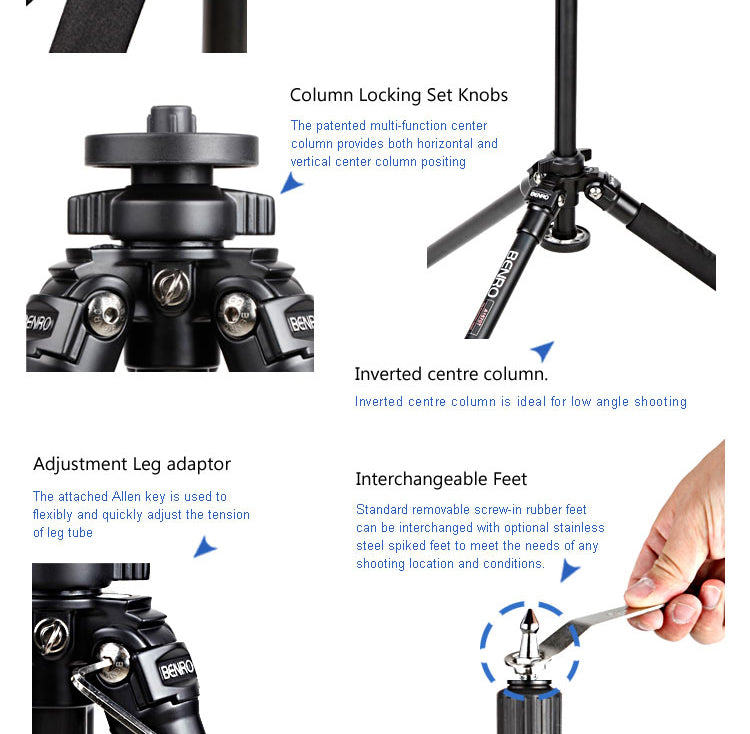 Column Locking Set Knobs

The patented multi-function center column provides both horizontal and vertical center column positing

BENRO

BENRO

BENRO

BENRO

Inverted centre column.

Inverted centre column is ideal for low angle shooting

Adjustment Leg adaptor

The attached Allen key is used to flexibly and quickly adjust the tension of leg tube

Interchangeable Feet

Standard removable screw-in rubber feet can be interchanged with optional stainless steel spiked feet to meet the needs of any shooting location and conditions.

BENRO