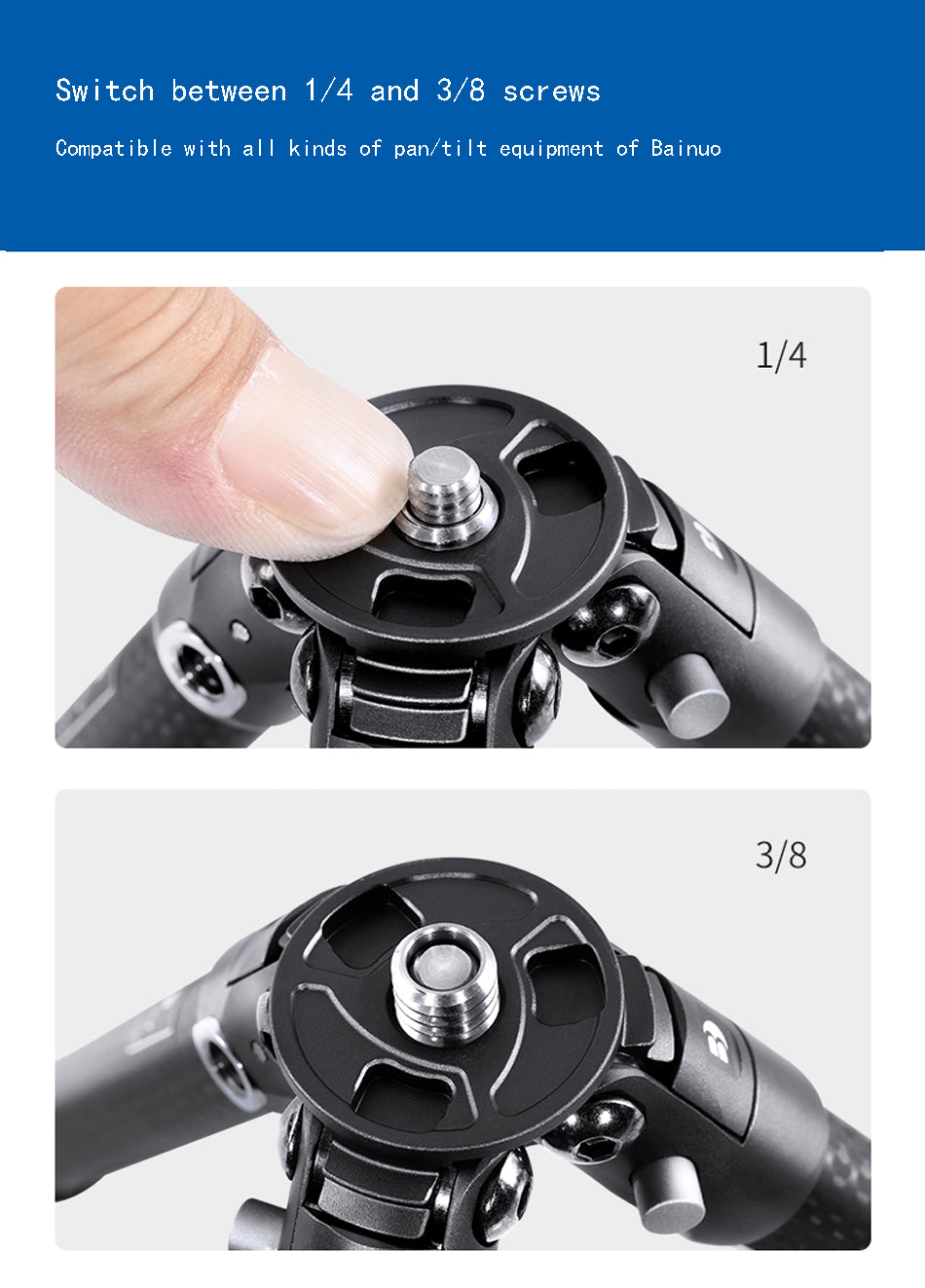 Switch between 1/4 and 3/8 screws

Compatible with all kinds of pan/tilt equipment of Bainuo

1/4

3/8