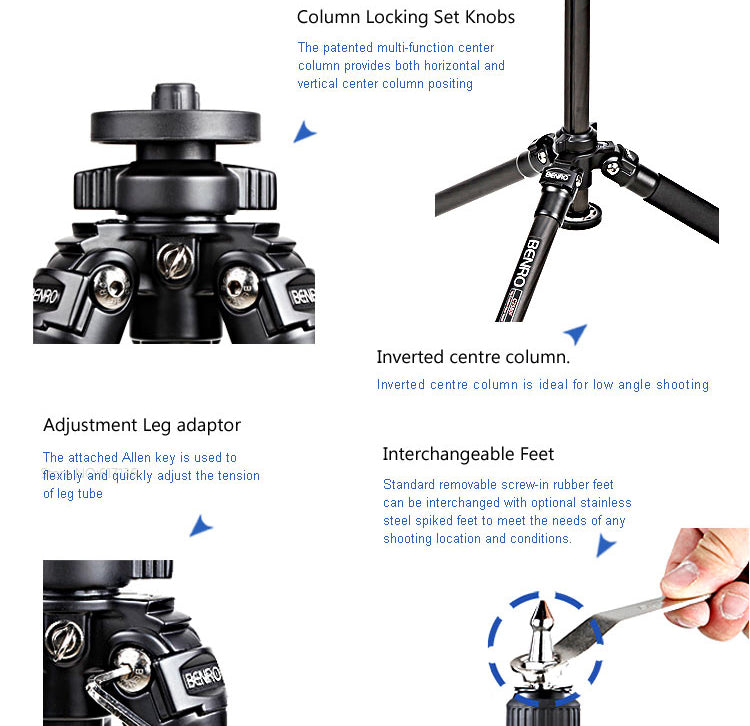 Column Locking Set Knobs

The patented multi-function center column provides both horizontal and vertical center column positing

BENRO

BENRO

BENRO

BENRO

Inverted centre column.

Inverted centre column is ideal for low angle shooting

Adjustment Leg adaptor

The attached Allen key is used to flexibly and quickly adjust the tension of leg tube

Interchangeable Feet

Standard removable screw-in rubber feet can be interchanged with optional stainless steel spiked feet to meet the needs of any shooting location and conditions.

BENRO