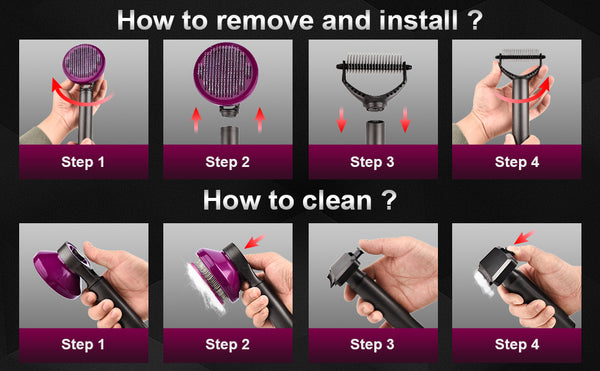 How to remove and install ?

Step 1

Step 2

Step 3

Step 4

How to clean ?

Step 1

Step 2

Step 3

Step 4