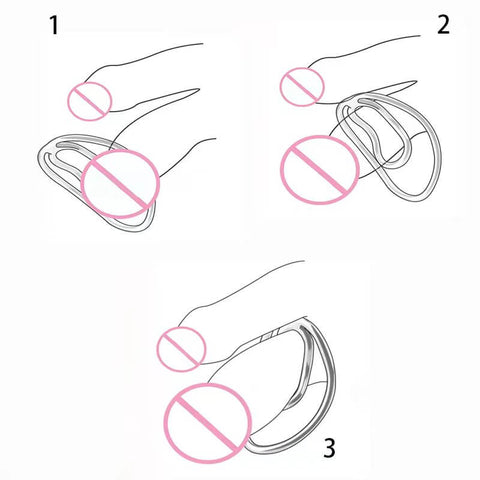 1

2

3