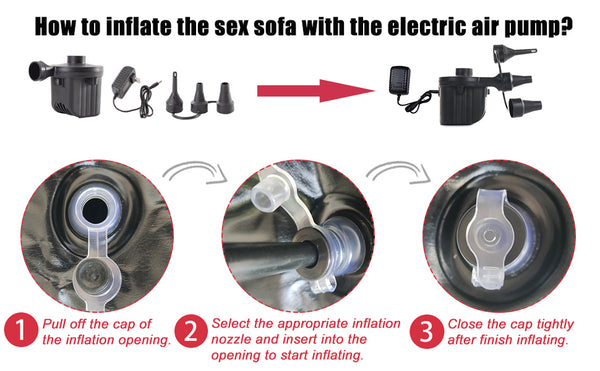 How to inflate the sex sofa with the electric air pump?

1 Pull off the cap of the inflation opening.

2 Select the appropriate inflation nozzle and insert into the opening to start inflating.

3 Close the cap tightly after finish inflating.