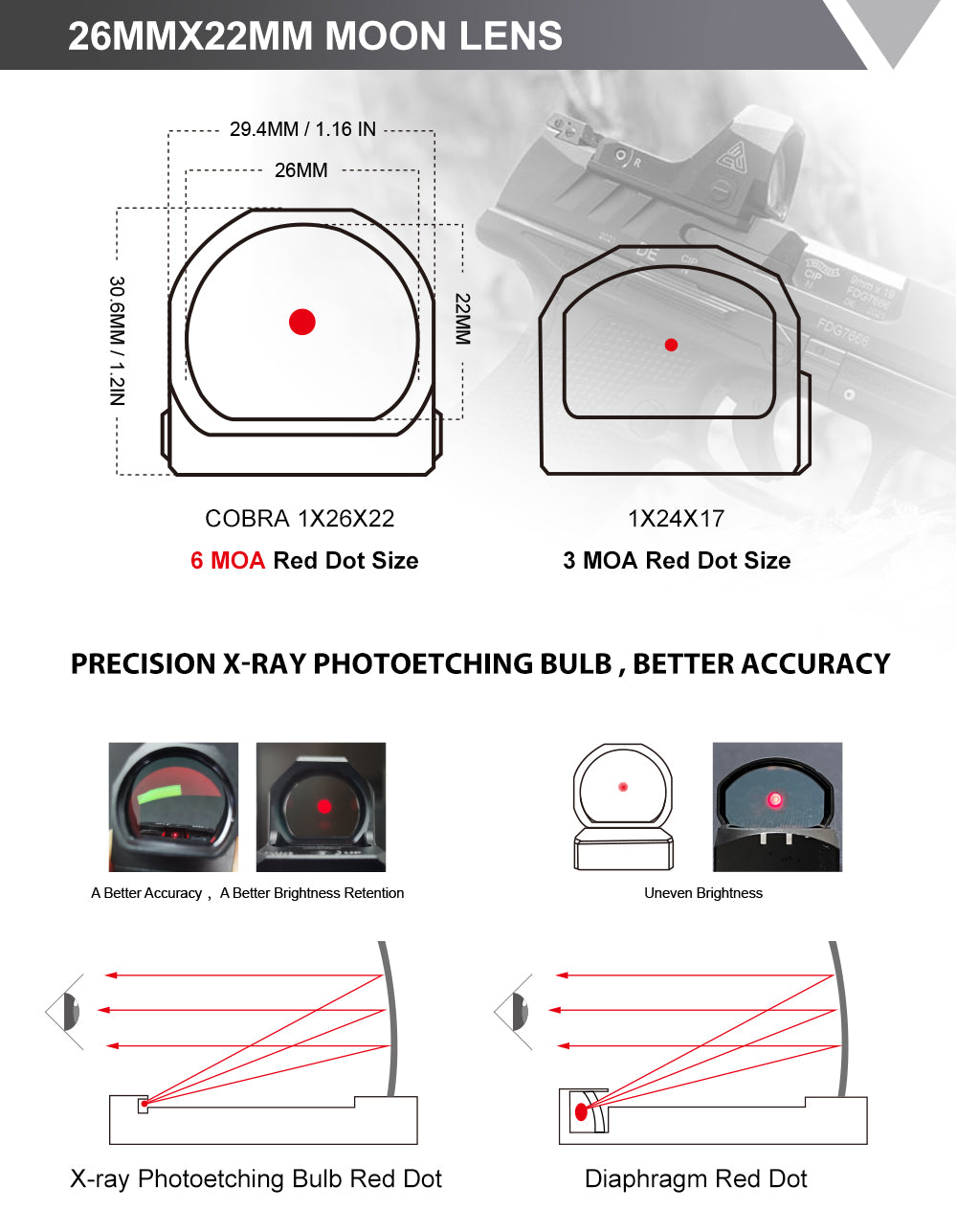 26MMX22MM MOON LENS

29.4MM / 1.16 IN

26MM

30.6MM / 1.2IN

22MM

COBRA 1X26X22

6 MOA Red Dot Size

1X24X17

3 MOA Red Dot Size

PRECISION X-RAY PHOTOETCHING BULB , BETTER ACCURACY

A Better Accuracy ， A Better Brightness Retention

Uneven Brightness

X-ray Photoetching Bulb Red Dot

Diaphragm Red Dot