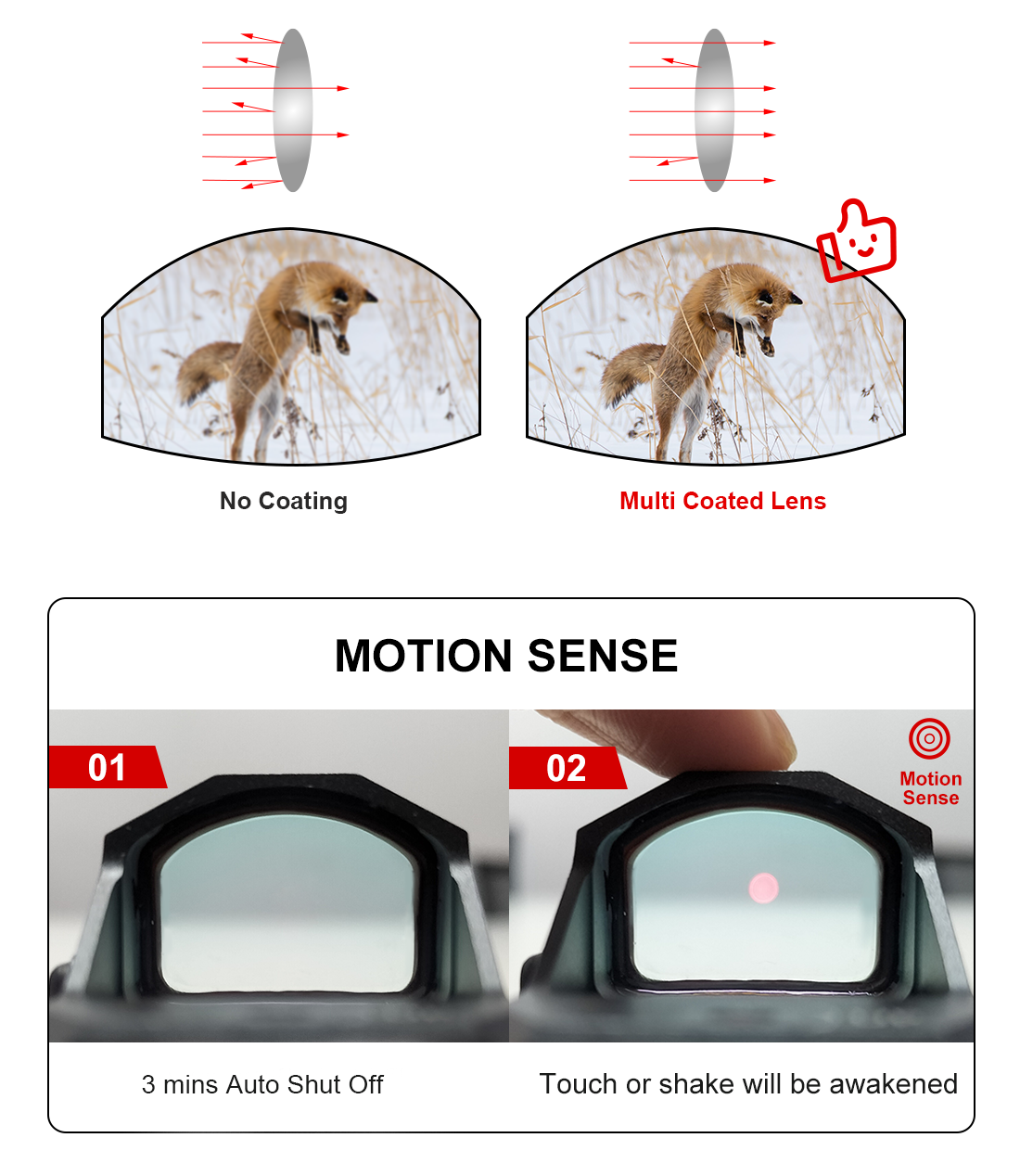 No Coating

Multi Coated Lens

MOTION SENSE

01

02

Motion Sense

3 mins Auto Shut Off

Touch or shake will be awakened