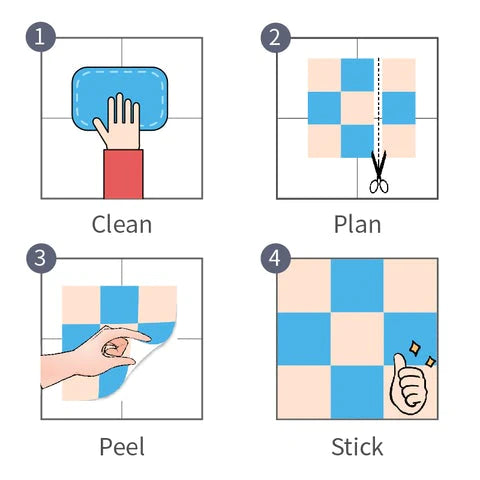 1
Clean

2
Plan

3
Peel

4
Stick