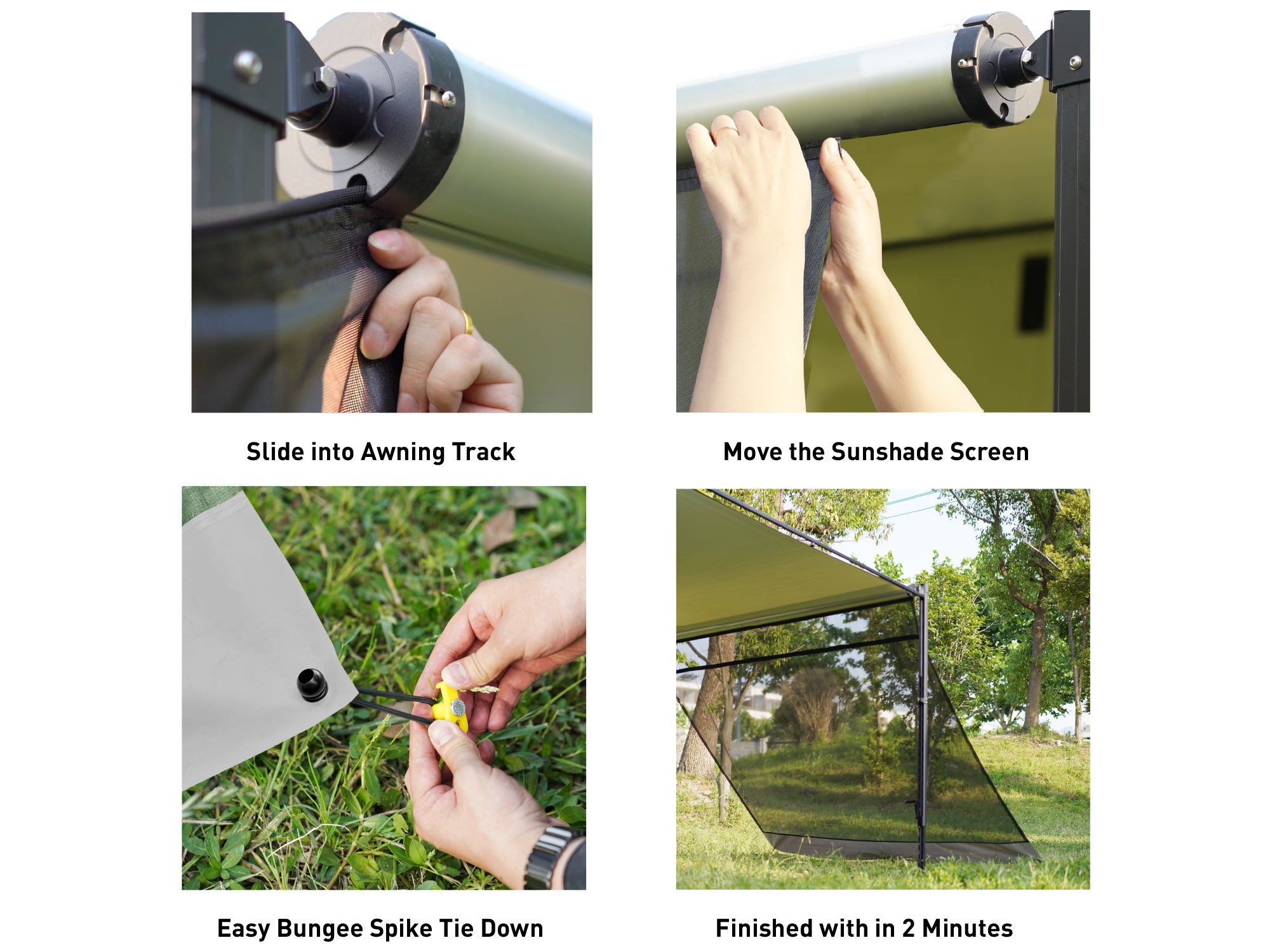 Slide into Awning Track

Move the Sunshade Screen

Easy Bungee Spike Tie Down

Finished with in 2 Minutes