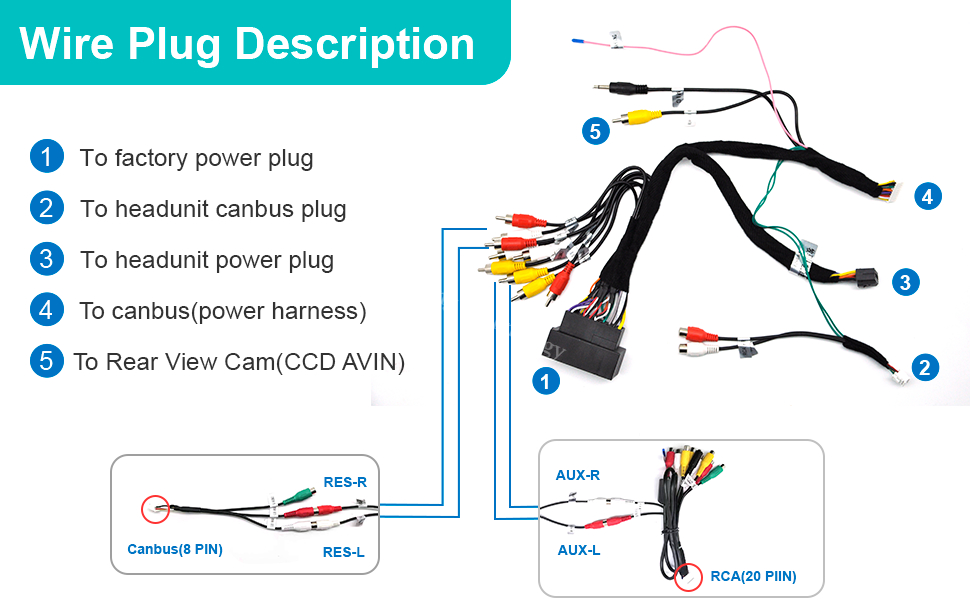 Wire Plug Description

1 To factory power plug

2 To headunit canbus plug

3 To headunit power plug

4 To canbus(power harness)

5 To Rear View Cam(CCD AVIN)

5

4

3

2

1

RES-R

Canbus(8 PIN)

RES-L

AUX-R

AUX-L

RCA(20 PIIN)