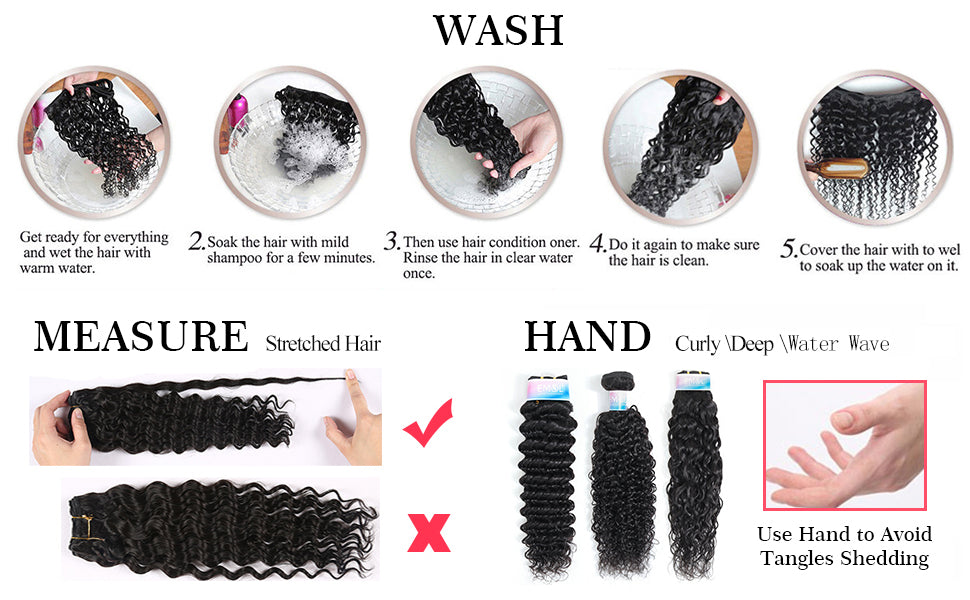 WASH

Get ready for everything and wet the hair with warm water.

2. Soak the hair with mild shampoo for a few minutes.

3. Then use hair condition oner. Rinse the hair in clear water once.

4. Do it again to make sure the hair is clean.

5. Cover the hair with to wel to soak up the water on it.

MEASURE Stretched Hair

HAND Curly \Deep \Water Wave

Use Hand to Avoid Tangles Shedding