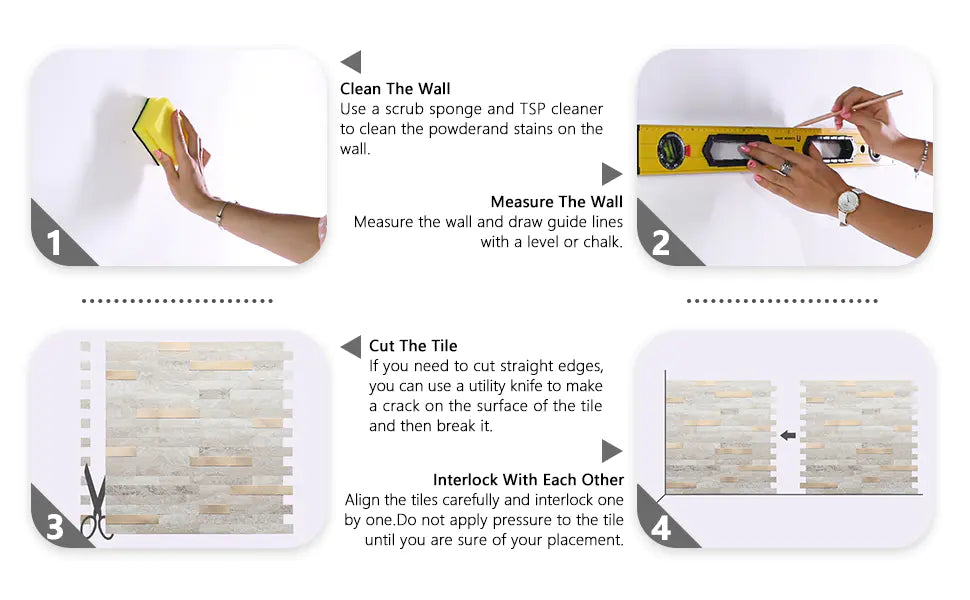 1

Clean The Wall
Use a scrub sponge and TSP cleaner to clean the powderand stains on the wall.

Measure The Wall
Measure the wall and draw guide lines with a level or chalk.

2

3

Cut The Tile
If you need to cut straight edges, you can use a utility knife to make a crack on the surface of the tile and then break it.

Interlock With Each Other
Align the tiles carefully and interlock one by one.Do not apply pressure to the tile until you are sure of your placement.

4