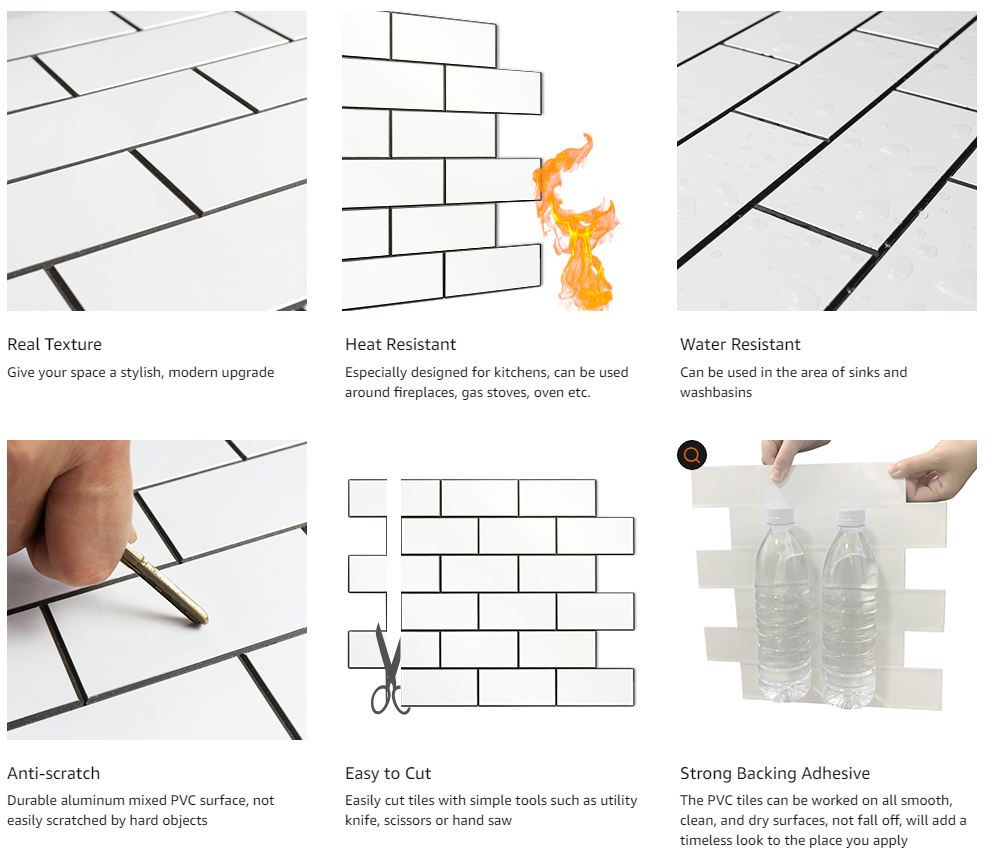 Real Texture
Give your space a stylish, modern upgrade

Heat Resistant
Especially designed for kitchens, can be used around fireplaces, gas stoves, oven etc.

Water Resistant
Can be used in the area of sinks and washbasins

Anti-scratch
Durable aluminum mixed PVC surface, not easily scratched by hard objects

Easy to Cut
Easily cut tiles with simple tools such as utility knife, scissors or hand saw

Strong Backing Adhesive
The PVC tiles can be worked on all smooth, clean, and dry surfaces, not fall off, will add a timeless look to the place you apply