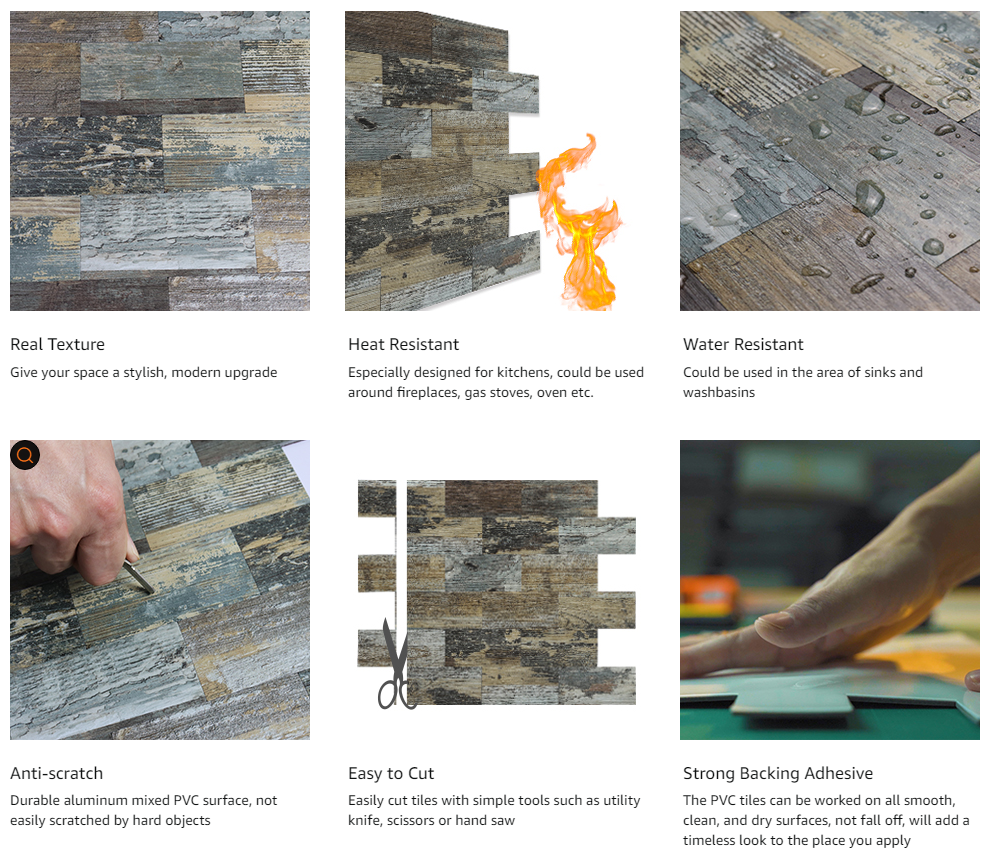 Real Texture

Give your space a stylish, modern upgrade

Heat Resistant

Especially designed for kitchens, could be used around fireplaces, gas stoves, oven etc.

Water Resistant

Could be used in the area of sinks and washbasins

Anti-scratch

Durable aluminum mixed PVC surface, not easily scratched by hard objects

Easy to Cut

Easily cut tiles with simple tools such as utility knife, scissors or hand saw

Strong Backing Adhesive

The PVC tiles can be worked on all smooth, clean, and dry surfaces, not fall off, will add a timeless look to the place you apply