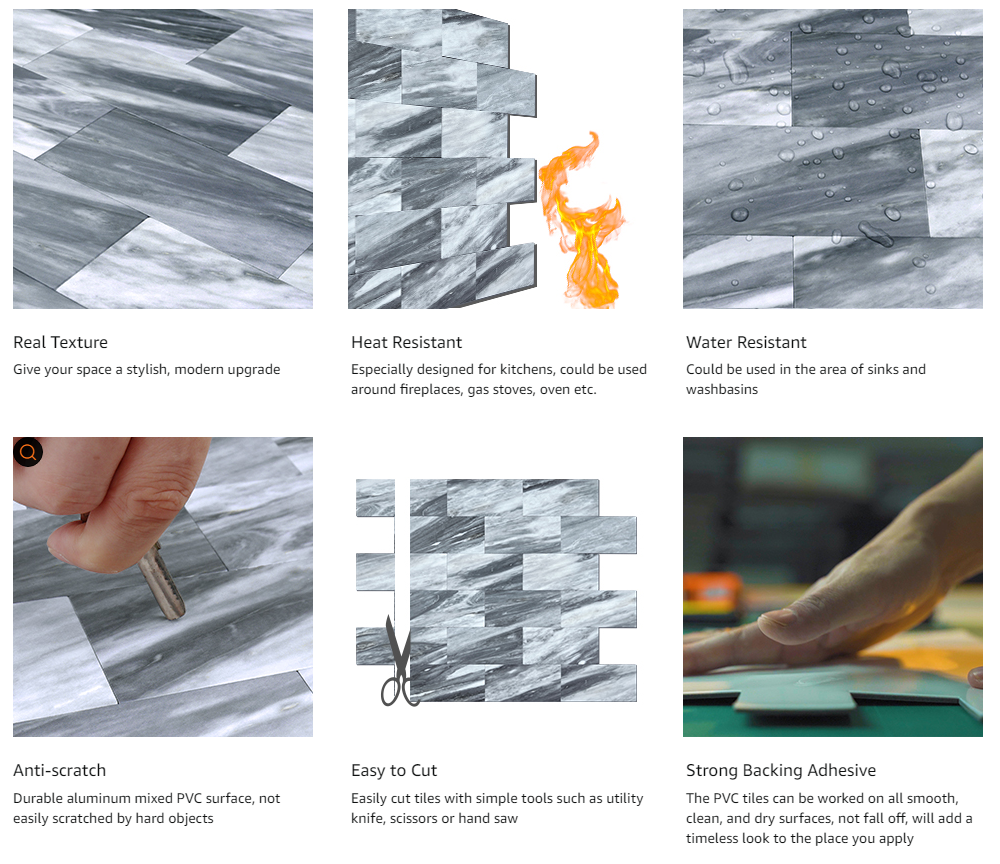 Real Texture
Give your space a stylish, modern upgrade

Heat Resistant
Especially designed for kitchens, could be used around fireplaces, gas stoves, oven etc.

Water Resistant
Could be used in the area of sinks and washbasins

Anti-scratch
Durable aluminum mixed PVC surface, not easily scratched by hard objects

Easy to Cut
Easily cut tiles with simple tools such as utility knife, scissors or hand saw

Strong Backing Adhesive
The PVC tiles can be worked on all smooth, clean, and dry surfaces, not fall off, will add a timeless look to the place you apply