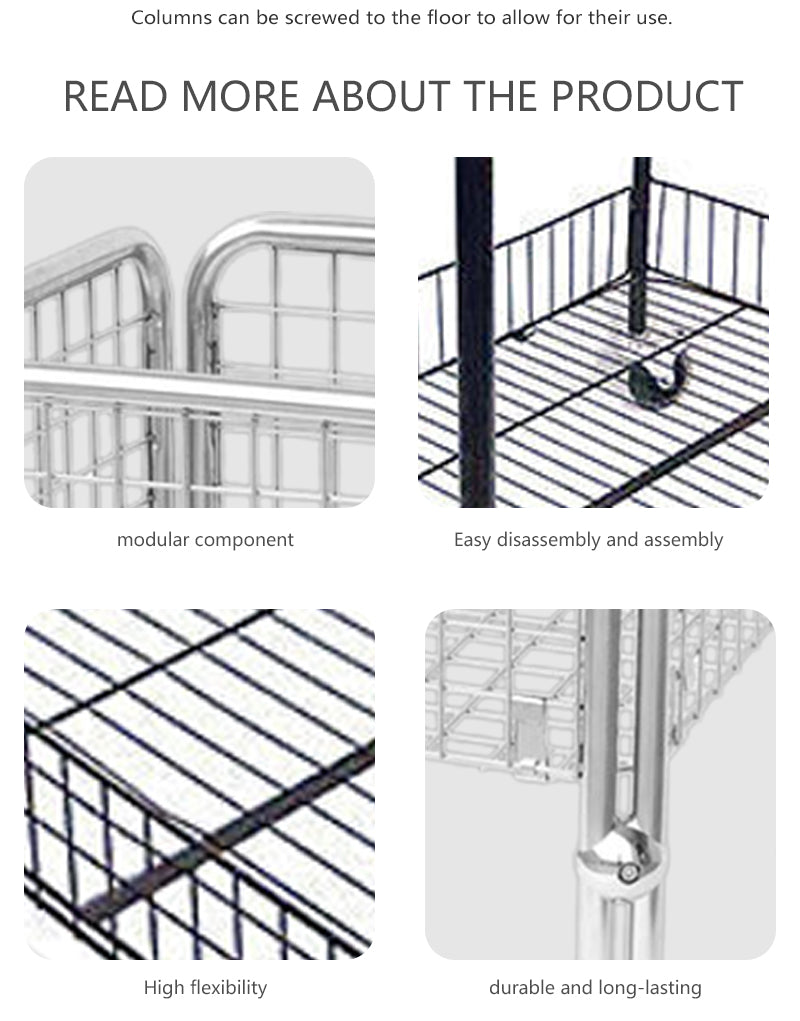 Columns can be screwed to the floor to allow for their use.

READ MORE ABOUT THE PRODUCT

modular component

Easy disassembly and assembly

High flexibility

durable and long-lasting