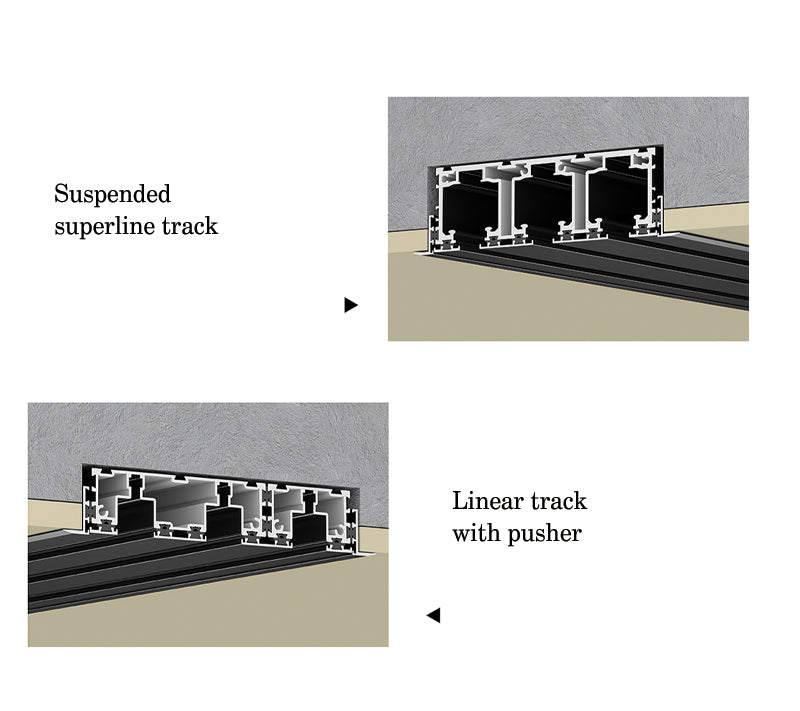 Suspended superline track

Linear track with pusher