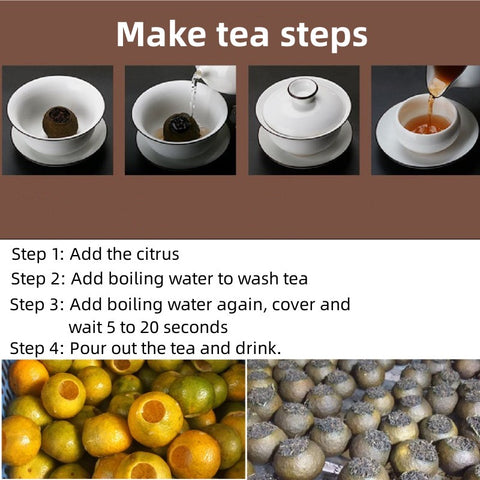 Make tea steps

Step 1: Add the citrus
Step 2: Add boiling water to wash tea
Step 3: Add boiling water again, cover and wait 5 to 20 seconds
Step 4: Pour out the tea and drink.