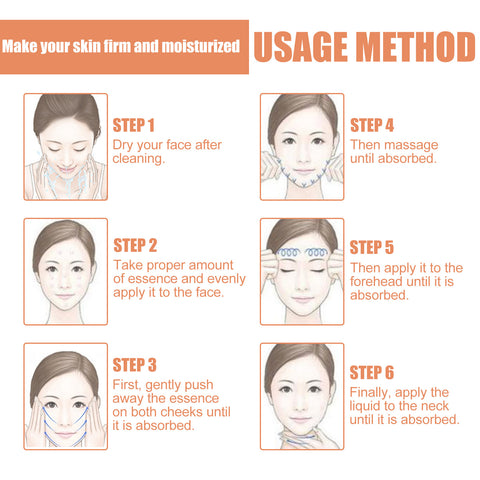 Make your skin firm and moisturized

USAGE METHOD

STEP 1
Dry your face after cleaning.

STEP 2
Take proper amount of essence and evenly apply it to the face.

STEP 3
First, gently push away the essence on both cheeks until it is absorbed.

STEP 4
Then massage until absorbed.

STEP 5
Then apply it to the forehead until it is absorbed.

STEP 6
Finally, apply the liquid to the neck until it is absorbed.