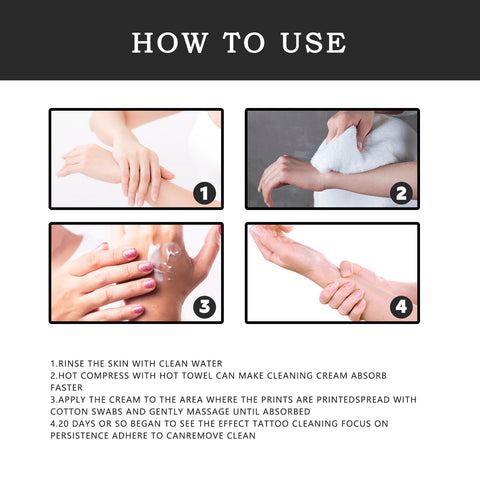 HOW TO USE

1

2

3

4

1.RINSE THE SKIN WITH CLEAN WATER
2.HOT COMPRESS WITH HOT TOWEL CAN MAKE CLEANING CREAM ABSORB FASTER
3.APPLY THE CREAM TO THE AREA WHERE THE PRINTS ARE PRINTEDSPREAD WITH COTTON SWABS AND GENTLY MASSAGE UNTIL ABSORBED
4.20 DAYS OR SO BEGAN TO SEE THE EFFECT TATTOO CLEANING FOCUS ON PERSISTENCE ADHERE TO CANREMOVE CLEAN