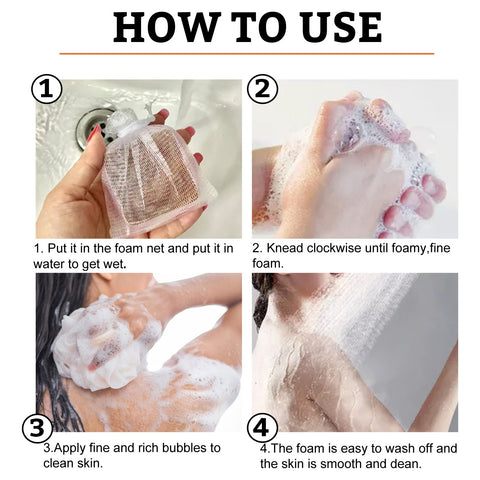 HOW TO USE

1

2

1. Put it in the foam net and put it in water to get wet.

2. Knead clockwise until foamy,fine foam.

3

4

3.Apply fine and rich bubbles to clean skin.

4.The foam is easy to wash off and the skin is smooth and dean.