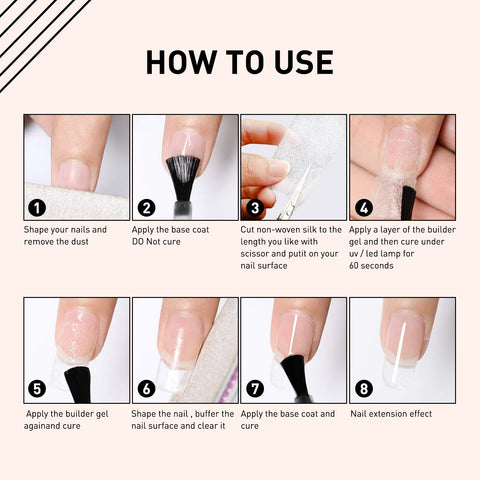 HOW TO USE

1
Shape your nails and remove the dust

2
Apply the base coat DO Not cure

3
Cut non-woven silk to the length you like with scissor and putit on your nail surface

4
Apply a layer of the builder gel and then cure under uv / led lamp for 60 seconds

5
Apply the builder gel againand cure

6
Shape the nail , buffer the nail surface and clear it

7
Apply the base coat and cure

8
Nail extension effect