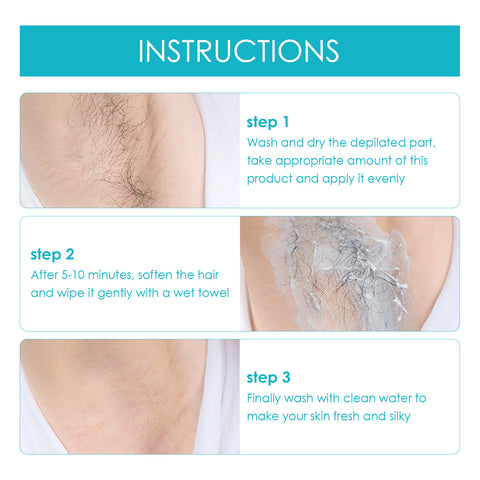 INSTRUCTIONS

step 1
Wash and dry the depilated part, take appropriate amount of this product and apply it evenly

step 2
After 5-10 minutes, soften the hair and wipe it gently with a wet towel

step 3
Finally wash with clean water to make your skin fresh and silky