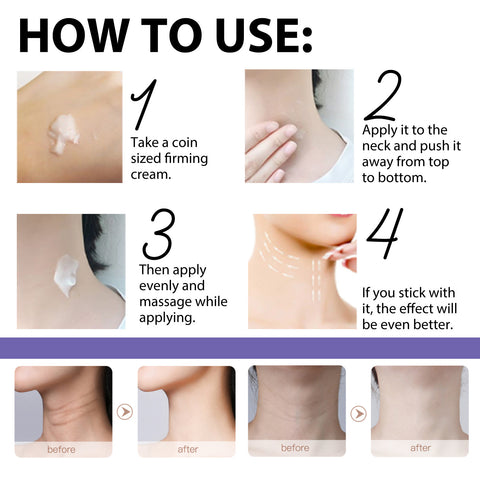 HOW TO USE:

1
Take a coin sized firming cream.

2
Apply it to the neck and push it away from top to bottom.

3
Then apply evenly and massage while applying.

4
If you stick with it, the effect will be even better.

before

after

before

after