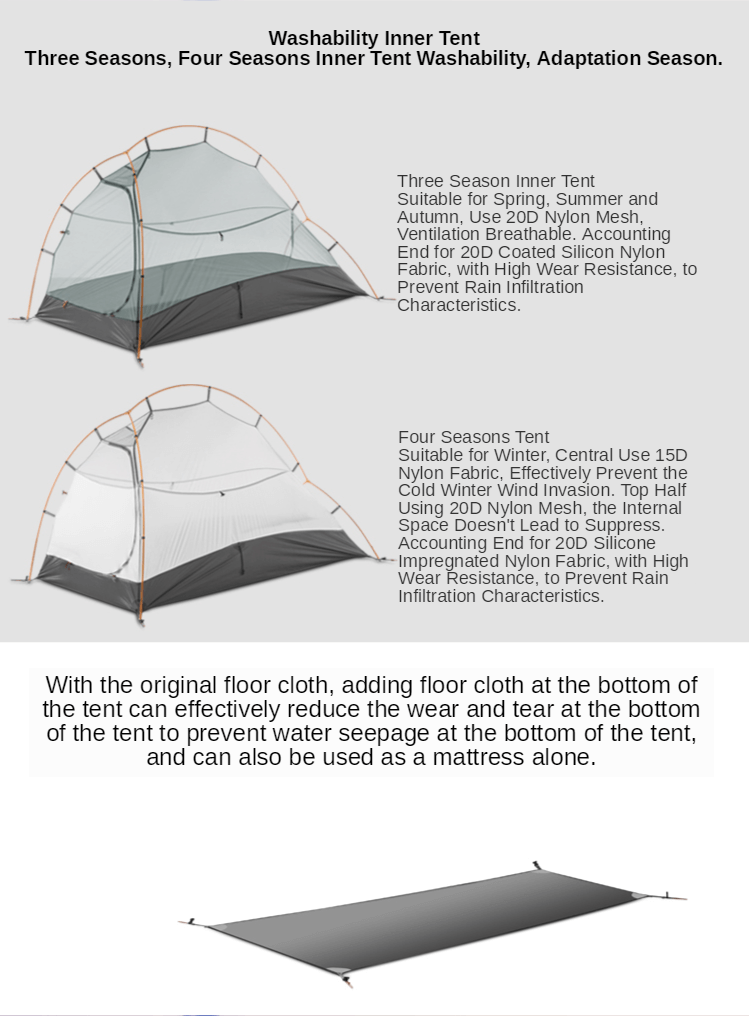 Washability Inner Tent
Three Seasons, Four Seasons Inner Tent Washability, Adaptation Season.

Three Season Inner Tent
Suitable for Spring, Summer and Autumn, Use 20D Nylon Mesh, Ventilation Breathable. Accounting End for 20D Coated Silicon Nylon Fabric, with High Wear Resistance, to Prevent Rain Infiltration Characteristics.

Four Seasons Tent
Suitable for Winter, Central Use 15D Nylon Fabric, Effectively Prevent the Cold Winter Wind Invasion. Top Half Using 20D Nylon Mesh, the Internal Space Doesn't Lead to Suppress. Accounting End for 20D Silicone Impregnated Nylon Fabric, with High Wear Resistance, to Prevent Rain Infiltration Characteristics.

With the original floor cloth, adding floor cloth at the bottom of the tent can effectively reduce the wear and tear at the bottom of the tent to prevent water seepage at the bottom of the tent, and can also be used as a mattress alone.