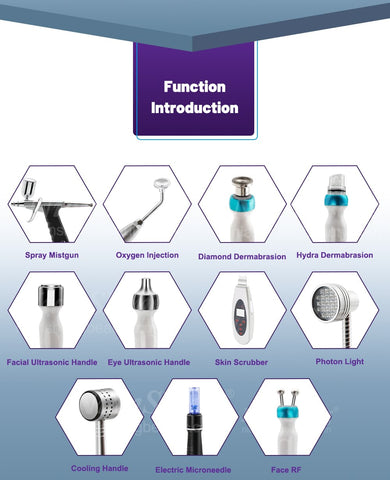 Function Introduction

Spray Mistgun

Oxygen Injection

Diamond Dermabrasion

Hydra Dermabrasion

Facial Ultrasonic Handle

Eye Ultrasonic Handle

Skin Scrubber

Photon Light

Cooling Handle

Electric Microneedle

Face RF