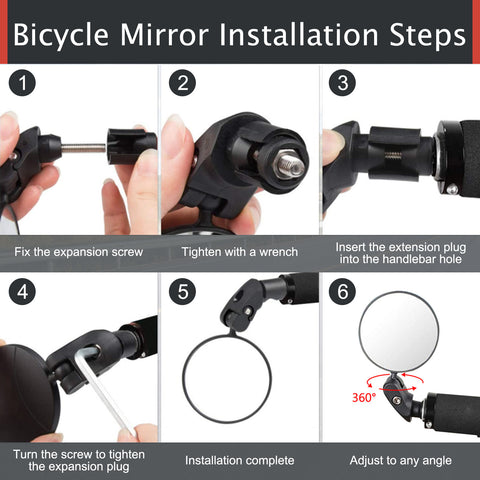 Bicycle Mirror Installation Steps

1

Fix the expansion screw

2

Tighten with a wrench

3

Insert the extension plug into the handlebar hole

4

Turn the screw to tighten the expansion plug

5

Installation complete

6

360°

Adjust to any angle