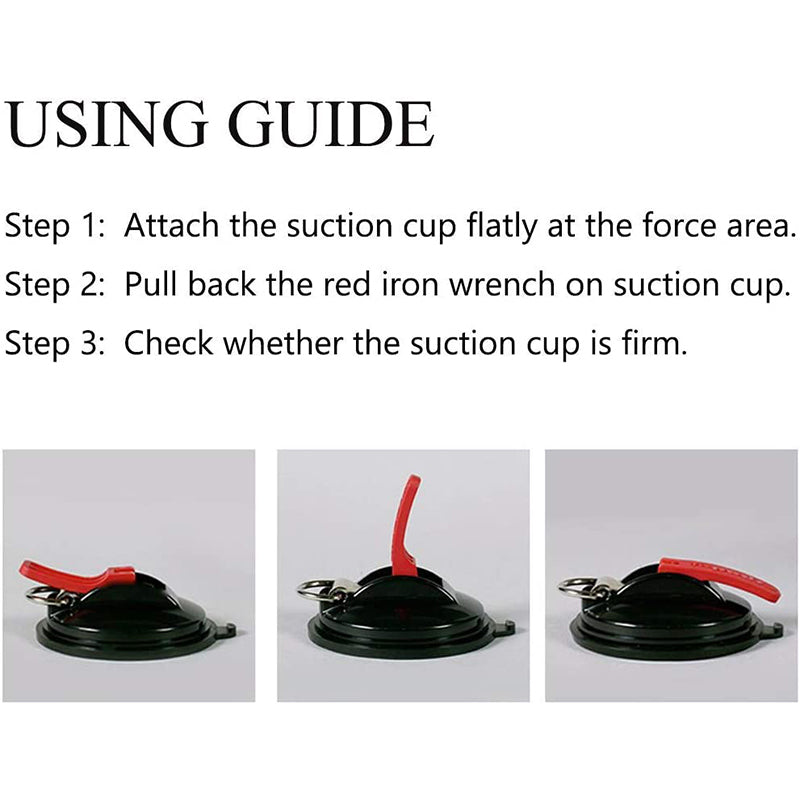 USING GUIDE

Step 1: Attach the suction cup flatly at the force area.

Step 2: Pull back the red iron wrench on suction cup.

Step 3: Check whether the suction cup is firm.