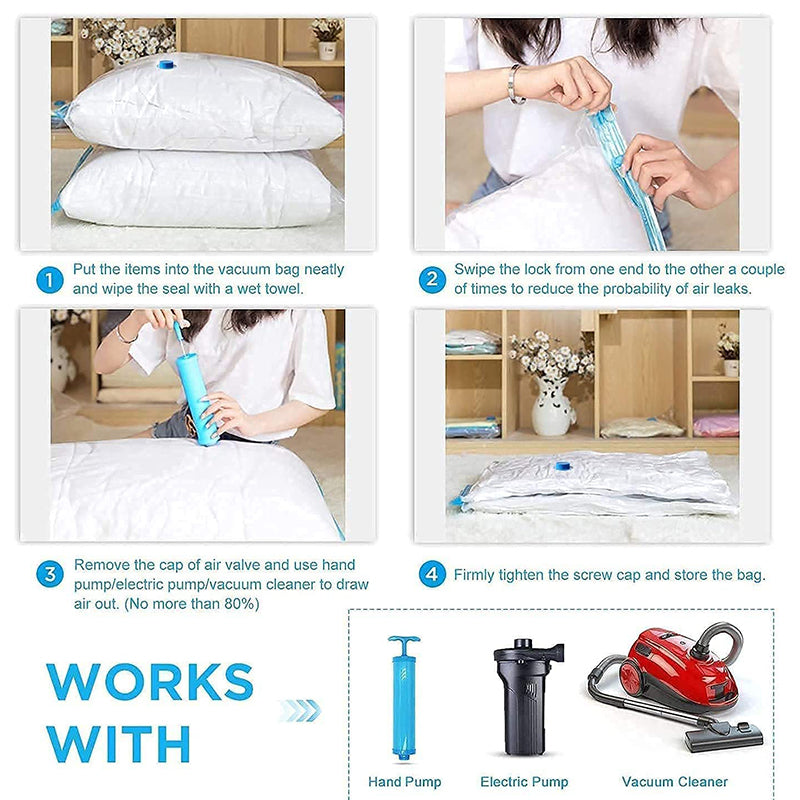 1 Put the items into the vacuum bag neatly and wipe the seal with a wet towel.

2 Swipe the lock from one end to the other a couple of times to reduce the probability of air leaks.

3 Remove the cap of air valve and use hand pump/electric pump/vacuum cleaner to draw air out. (No more than 80%)

4 Firmly tighten the screw cap and store the bag.

WORKS WITH

Hand Pump

Electric Pump

Vacuum Cleaner