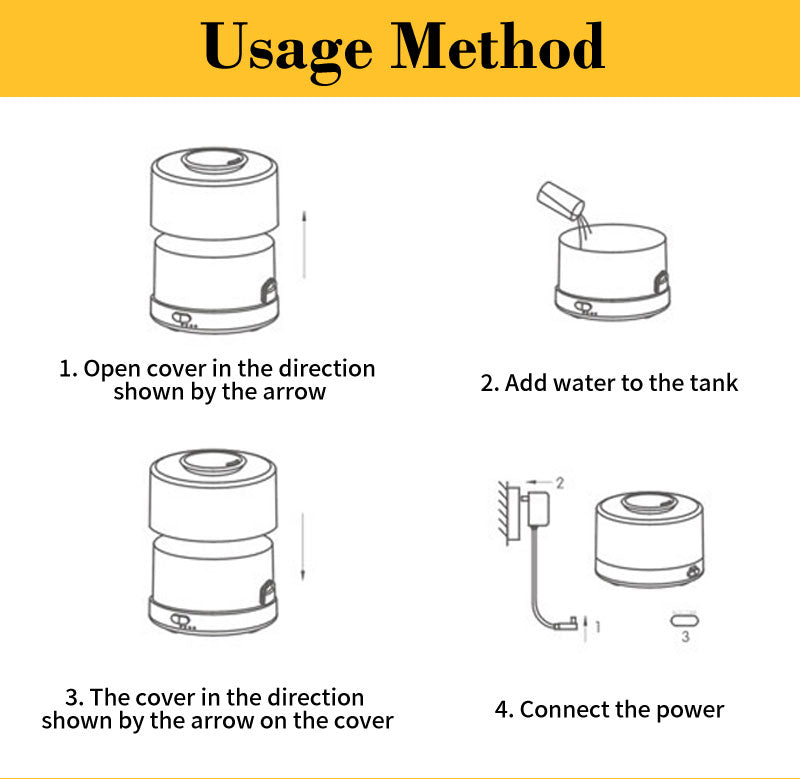 Usage Method

1. Open cover in the direction shown by the arrow

2. Add water to the tank

3. The cover in the direction shown by the arrow on the cover

2

1

3

4. Connect the power