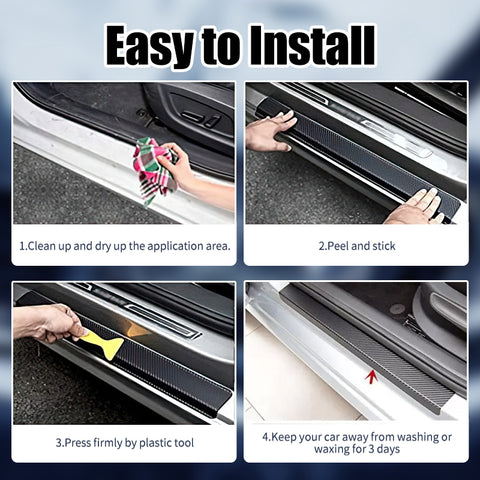 Easy to Install

1.Clean up and dry up the application area.

2.Peel and stick

3.Press firmly by plastic tool

4.Keep your car away from washing or waxing for 3 days