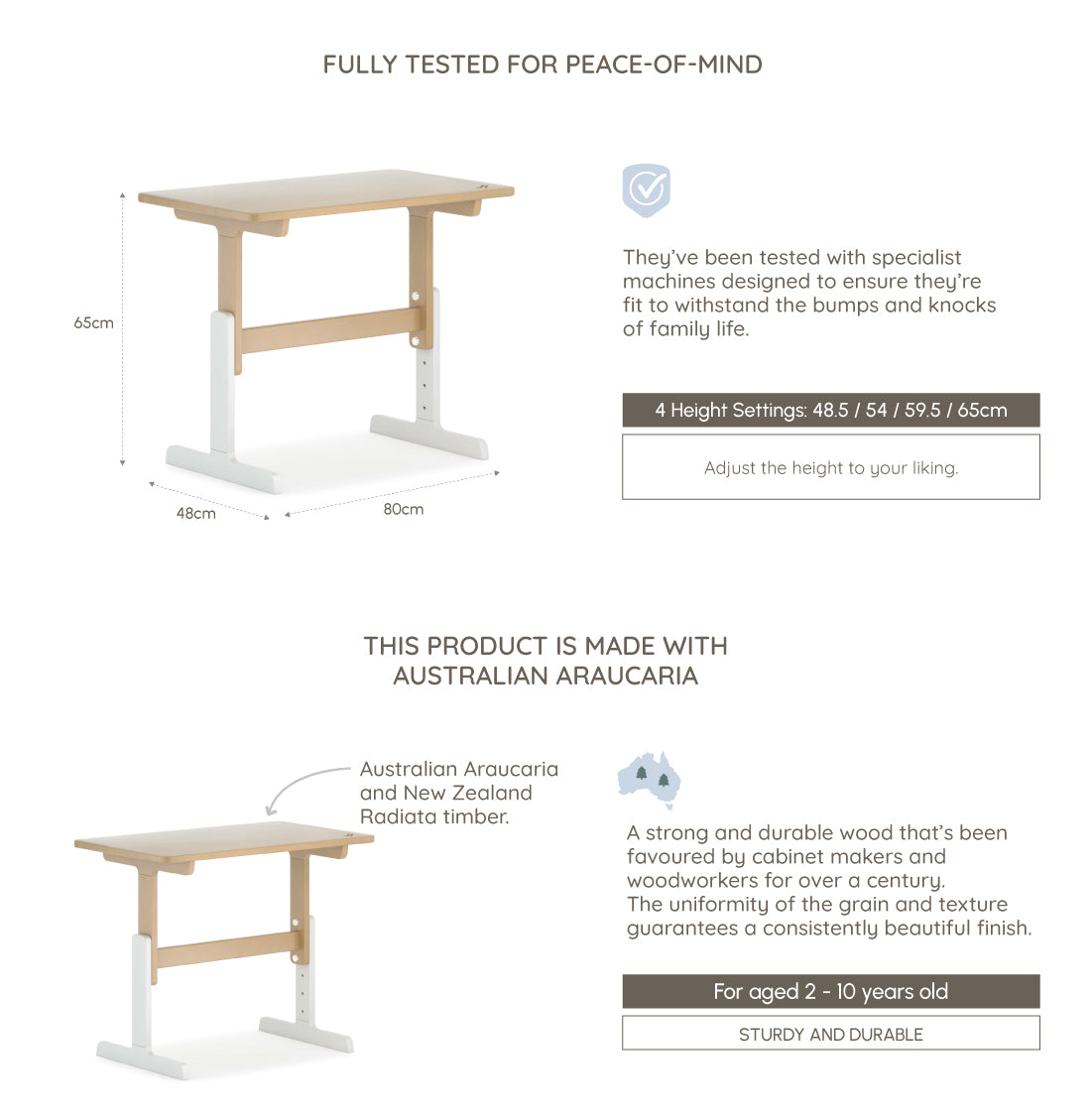 FULLY TESTED FOR PEACE-OF-MIND

65cm

48cm

80cm

They've been tested with specialist machines designed to ensure they're fit to withstand the bumps and knocks of family life.

4 Height Settings: 48.5 / 54 / 59.5 / 65cm

Adjust the height to your liking.

THIS PRODUCT IS MADE WITH AUSTRALIAN ARAUCARIA

Australian Araucaria and New Zealand Radiata timber.

A strong and durable wood that's been favoured by cabinet makers and woodworkers for over a century. The uniformity of the grain and texture guarantees a consistently beautiful finish.

For aged 2 - 10 years old

STURDY AND DURABLE