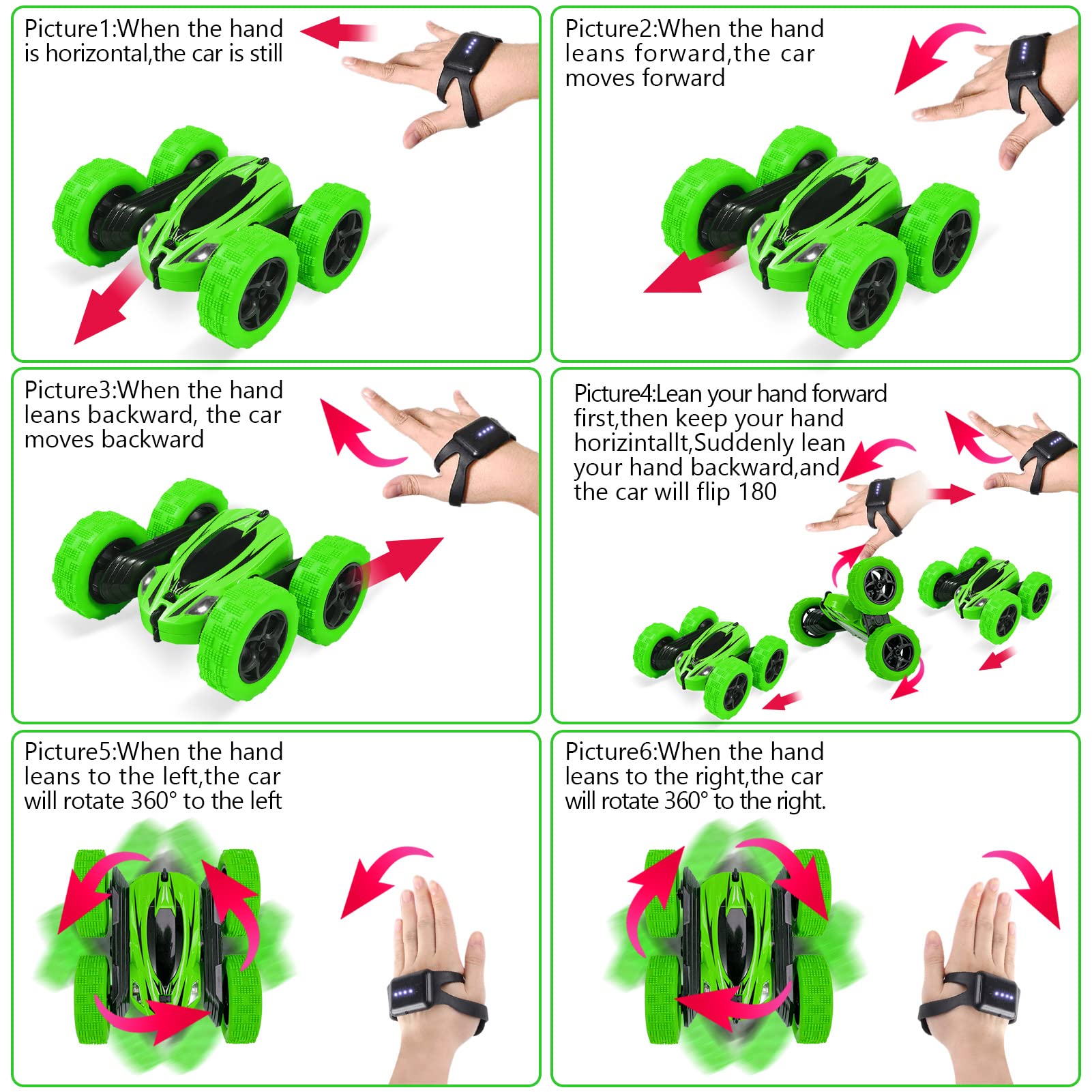 Picture1:When the hand is horizontal,the car is still

Picture2:When the hand leans forward,the car moves forward

Picture3:When the hand leans backward, the car moves backward

Picture4:Lean your hand forward first,then keep your hand horizintallt,Suddenly lean your hand backward,and the car will flip 180

Picture5:When the hand leans to the left,the car will rotate 360° to the left

Picture6:When the hand leans to the right,the car will rotate 360° to the right.