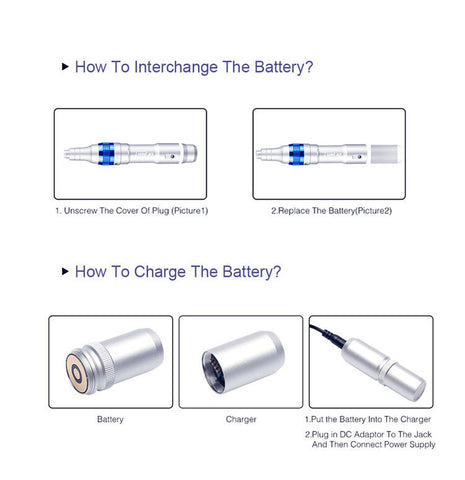 How To Interchange The Battery?

1. Unscrew The Cover Of Plug (Picture1)

2.Replace The Battery(Picture2)

How To Charge The Battery?

Battery

Charger

1.Put the Battery Into The Charger

2.Plug in DC Adaptor To The Jack And Then Connect Power Supply