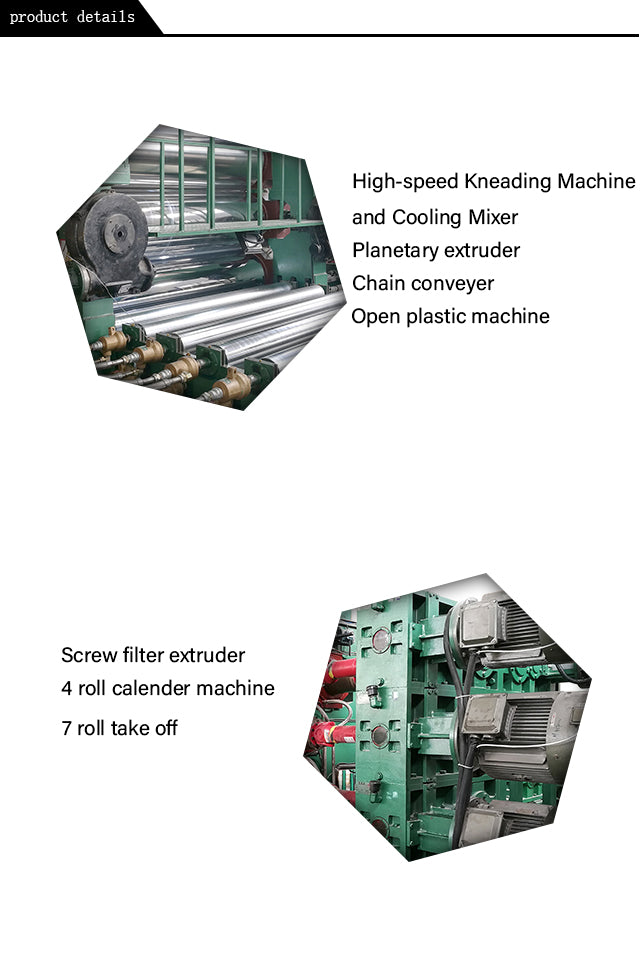 product details

High-speed Kneading Machine and Cooling Mixer
Planetary extruder
Chain conveyer
Open plastic machine

Screw filter extruder
4 roll calender machine
7 roll take off