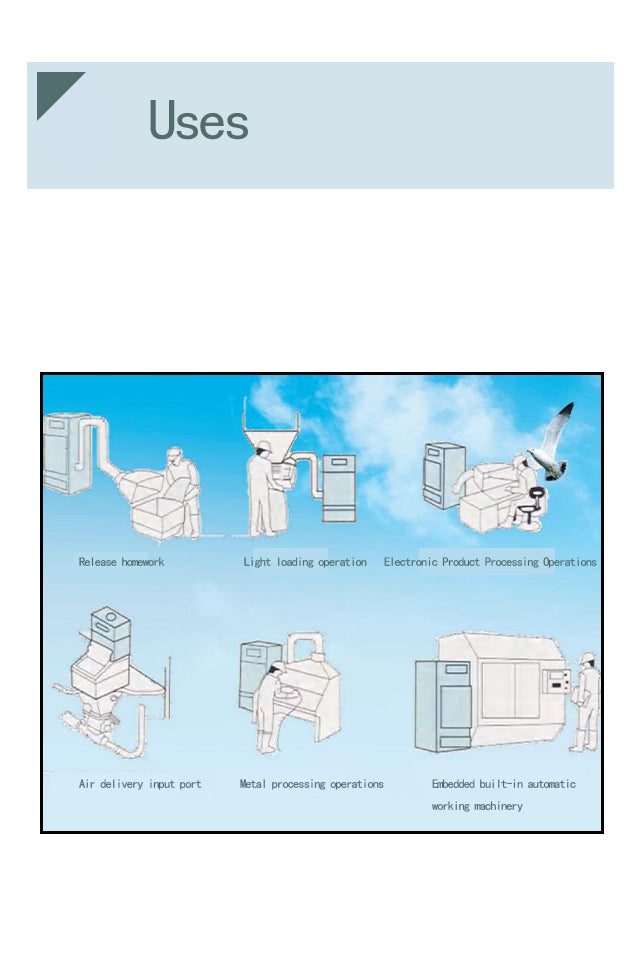 Uses

Release homework

Light loading operation

Electronic Product Processing Operations

Air delivery input port

Metal processing operations

Embedded built-in automatic working machinery