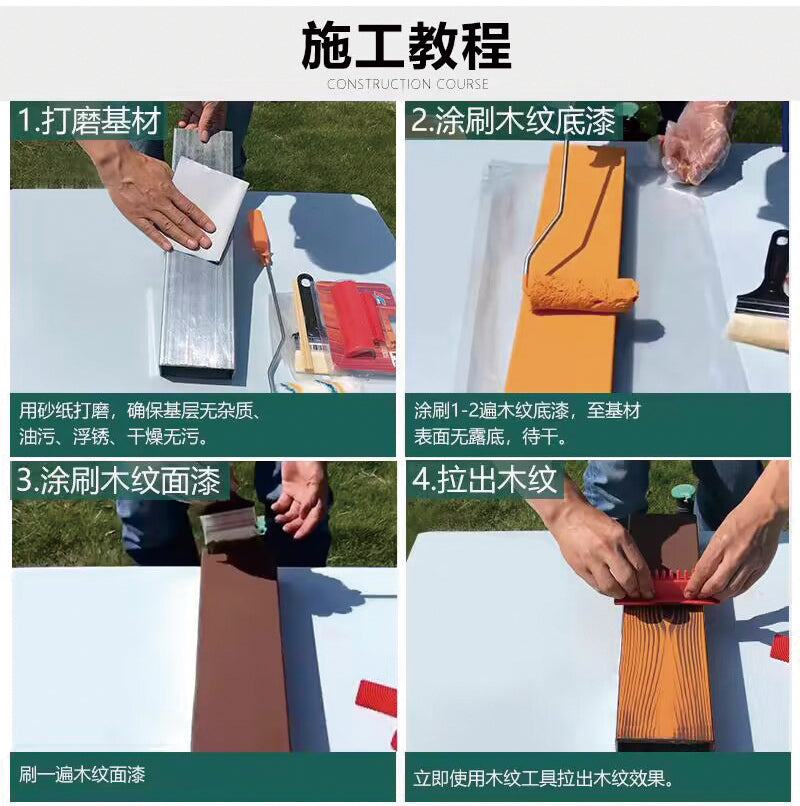 施工教程
CONSTRUCTION COURSE

1.打磨基材

用砂纸打磨，确保基层无杂质、油污、浮锈、干燥无污。

2.涂刷木纹底漆

涂刷1-2遍木纹底漆，至基材表面无露底，待干。

3.涂刷木纹面漆

刷一遍木纹面漆

4.拉出木纹

立即使用木纹工具拉出木纹效果。